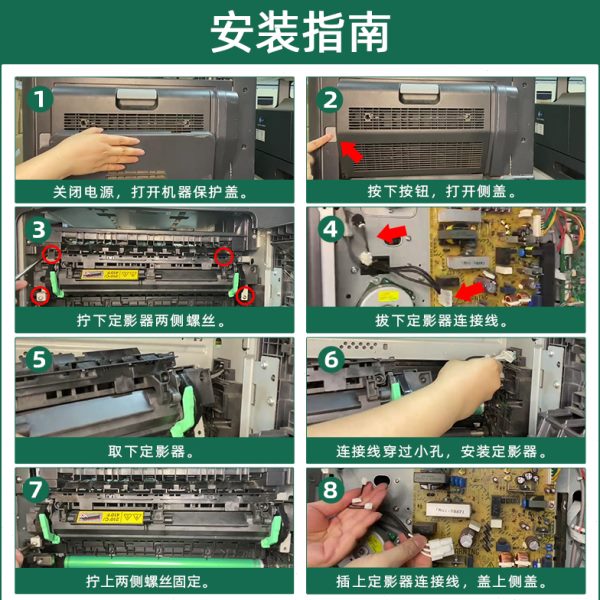 安装指南

1
关闭电源，打开机器保护盖。

2
按下按钮，打开侧盖。

3
拧下定影器两侧螺丝。

4
拔下定影器连接线。

5
取下定影器。

6
连接线穿过小孔，安装定影器。

7
拧上两侧螺丝固定。

8
插上定影器连接线，盖上侧盖。