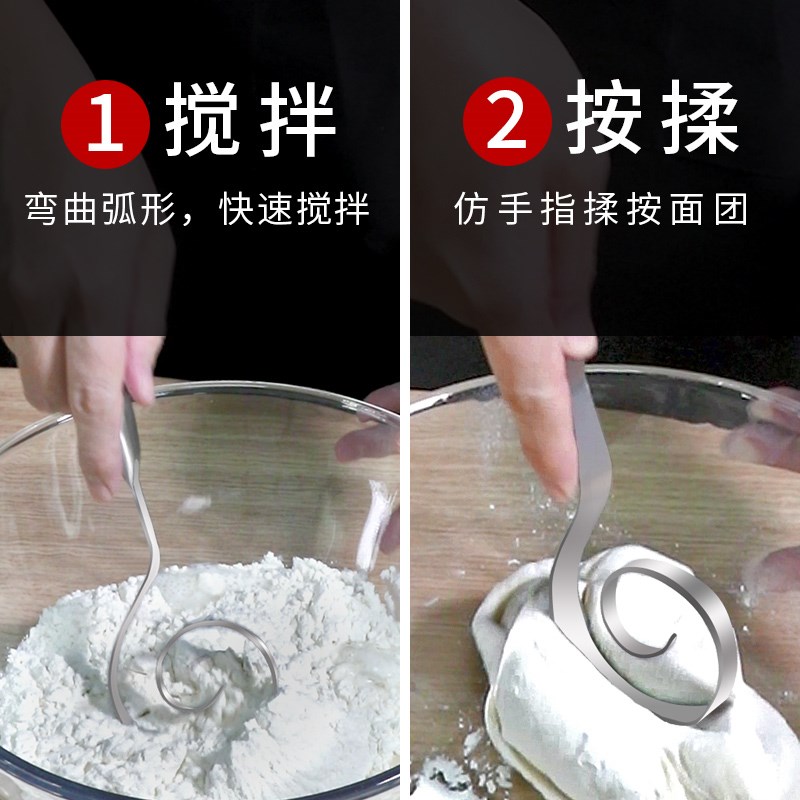 1 搅拌
弯曲弧形，快速搅拌

2 按揉
仿手指揉按面团