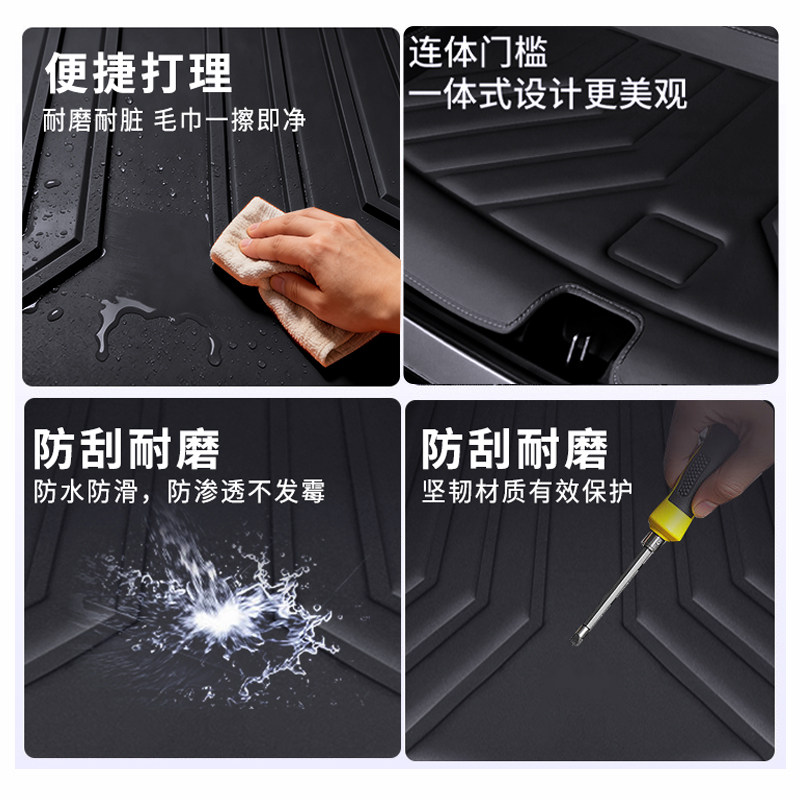 便捷打理
耐磨耐脏 毛巾一擦即净

连体门槛
一体式设计更美观

防刮耐磨
防水防滑，防渗透不发霉

防刮耐磨
坚韧材质有效保护