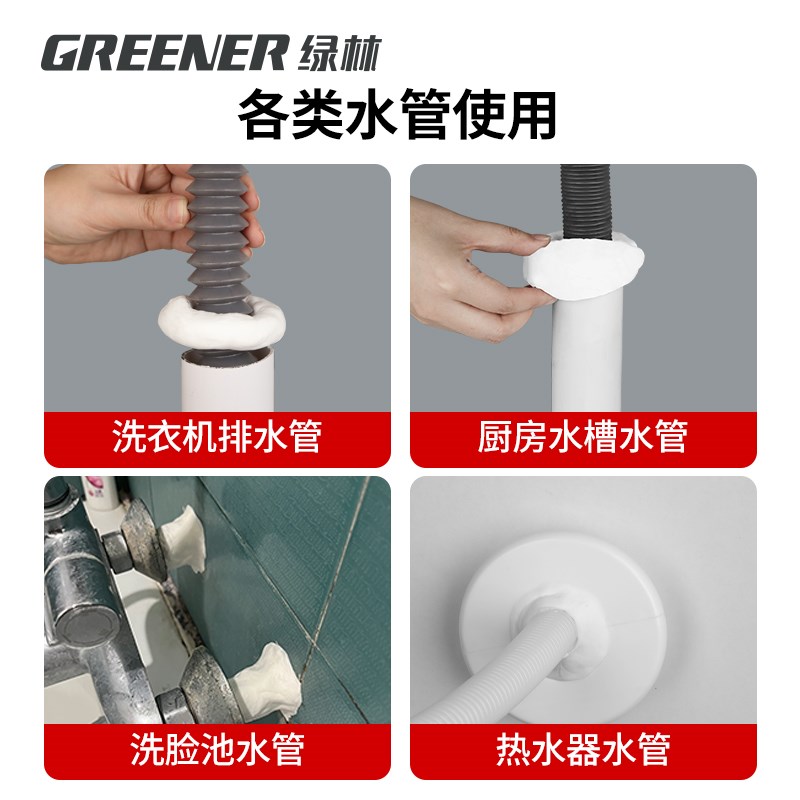 GREENER 绿林

各类水管使用

洗衣机排水管

厨房水槽水管

洗脸池水管

热水器水管