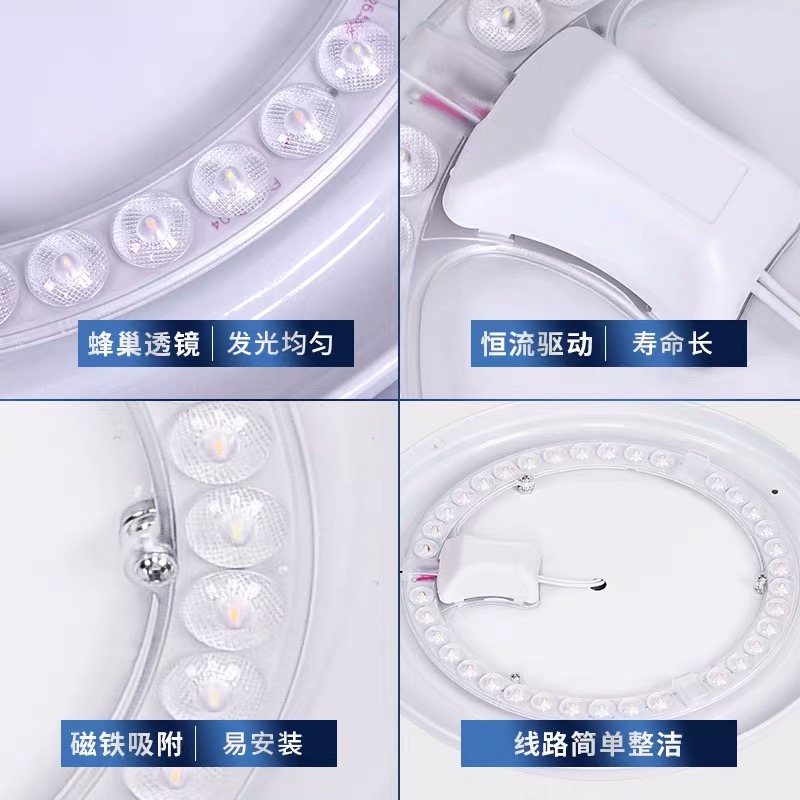 蜂巢透镜 | 发光均匀

恒流驱动 | 寿命长

磁铁吸附 | 易安装

线路简单整洁