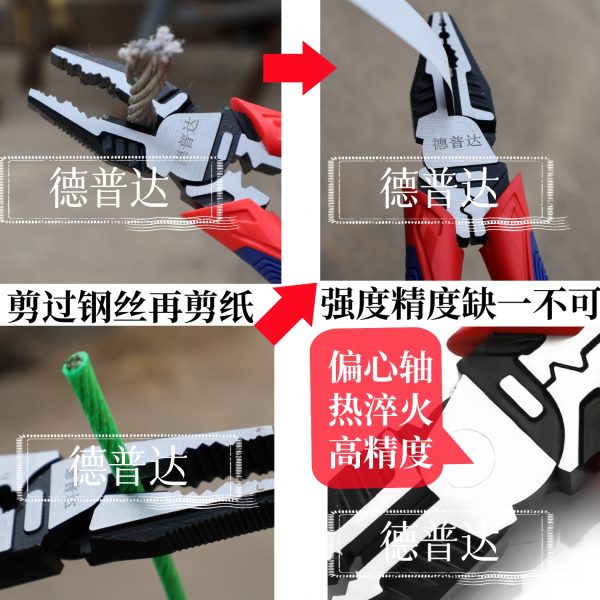 德普达
德普达

德普达
德普达

剪过钢丝再剪纸

强度精度缺一不可

德普达
德普达

偏心轴
热淬火
高精度

德普达