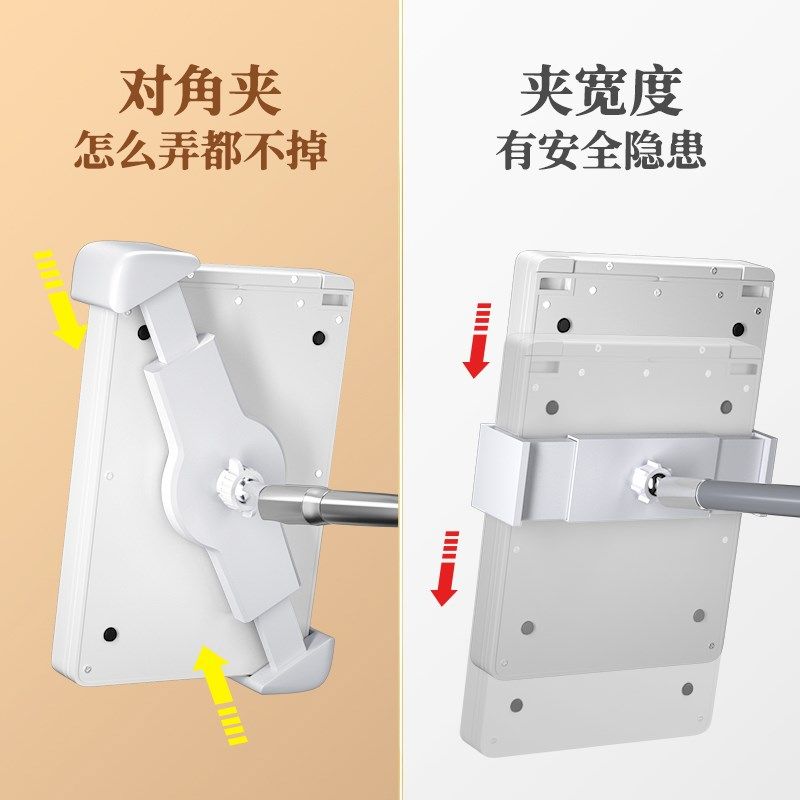 对角夹
怎么弄都不掉

夹宽度
有安全隐患