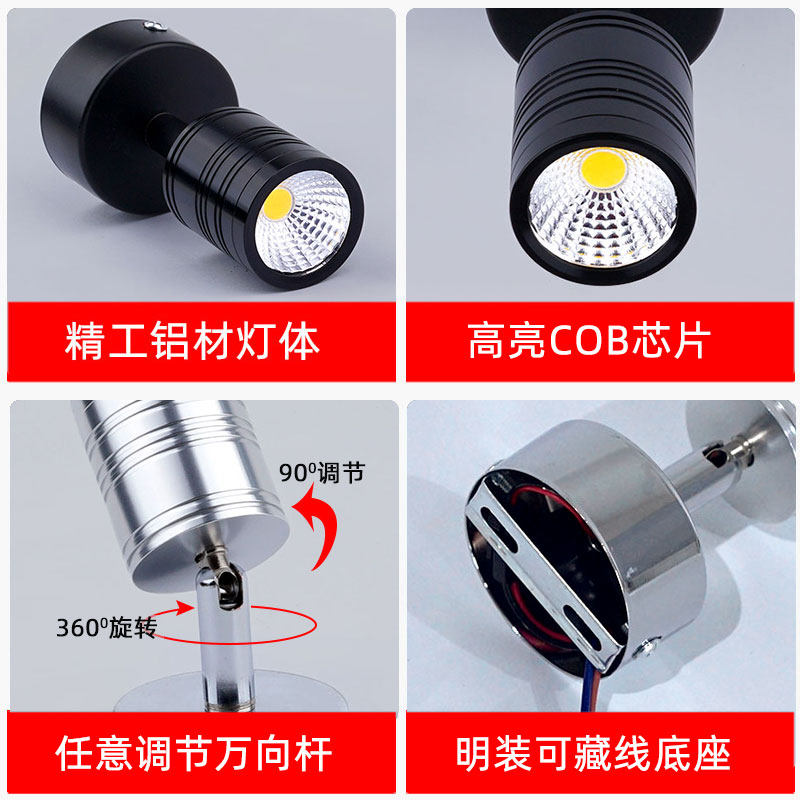 精工铝材灯体

高亮COB芯片

$90^0$调节

$360^0$旋转

任意调节万向杆

明装可藏线底座