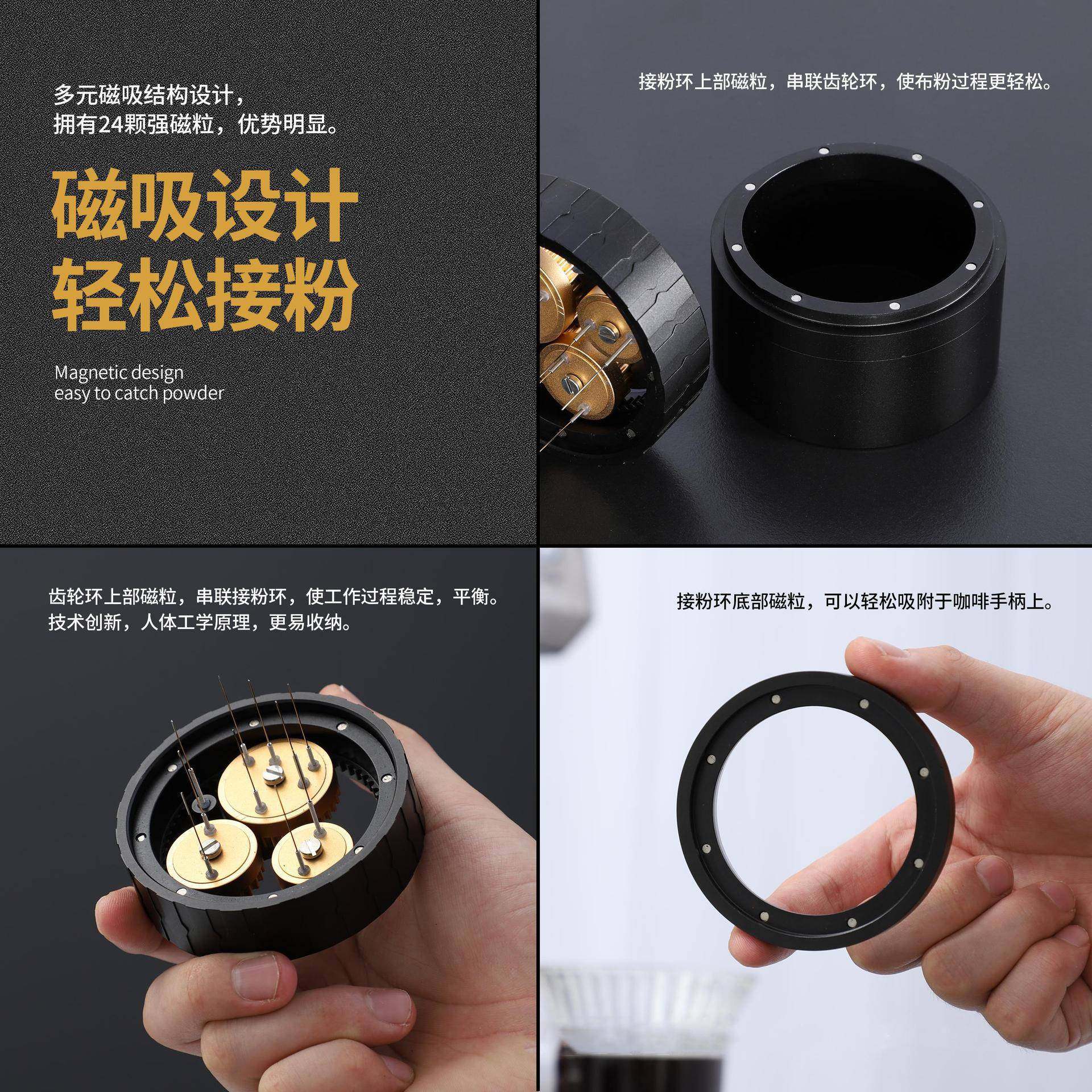 多元磁吸结构设计，
拥有24颗强磁粒，优势明显。

磁吸设计
轻松接粉

Magnetic design
easy to catch powder

接粉环上部磁粒，串联齿轮环，使布粉过程更轻松。

齿轮环上部磁粒，串联接粉环，使工作过程稳定，平衡。
技术创新，人体工学原理，更易收纳。

接粉环底部磁粒，可以轻松吸附于咖啡手柄上。