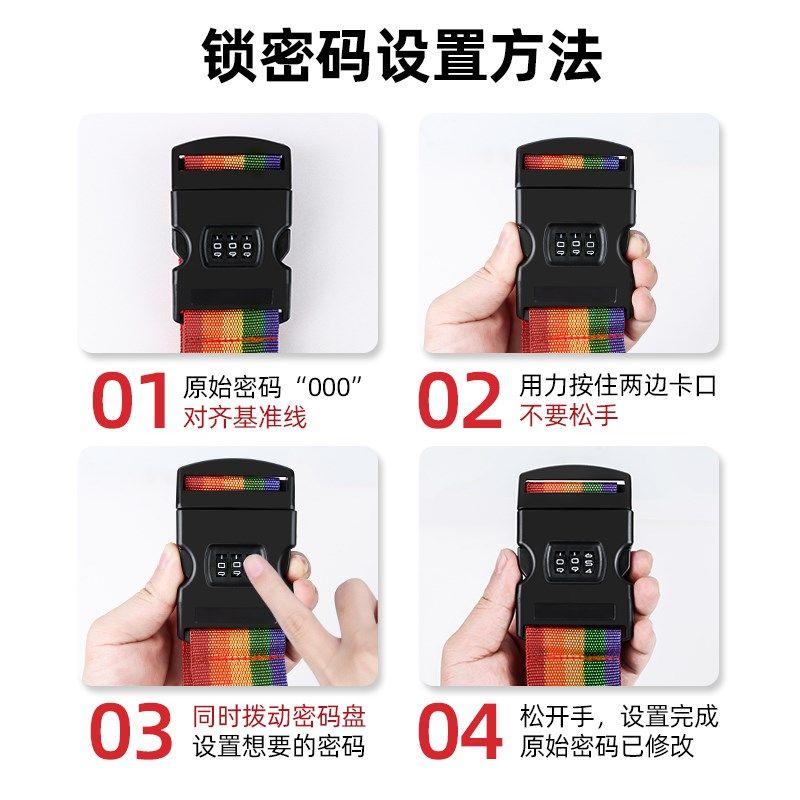 锁密码设置方法

01 原始密码“000”
对齐基准线

02 用力按住两边卡口
不要松手

03 同时拨动密码盘
设置想要的密码

04 松开手，设置完成
原始密码已修改