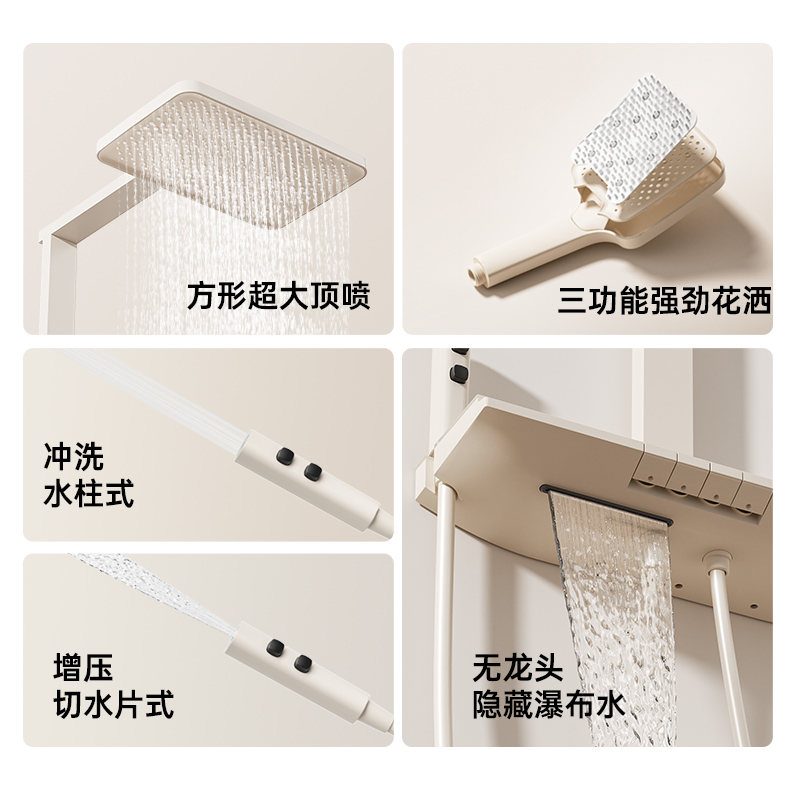 方形超大顶喷

三功能强劲花洒

冲洗
水柱式

增压
切水片式

无龙头
隐藏瀑布水