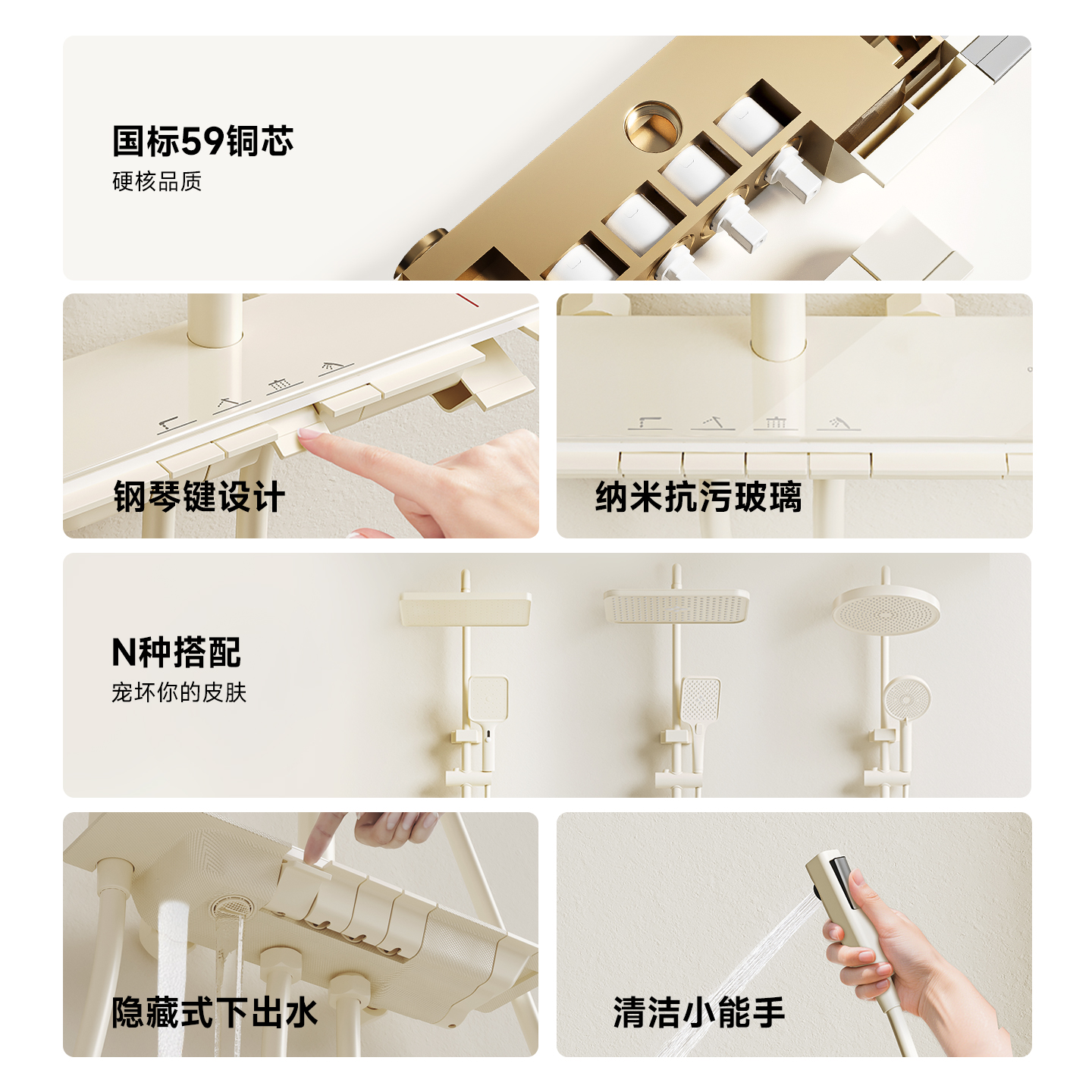 国标59铜芯
硬核品质

钢琴键设计

纳米抗污玻璃

N种搭配
宠坏你的皮肤

隐藏式下出水

清洁小能手