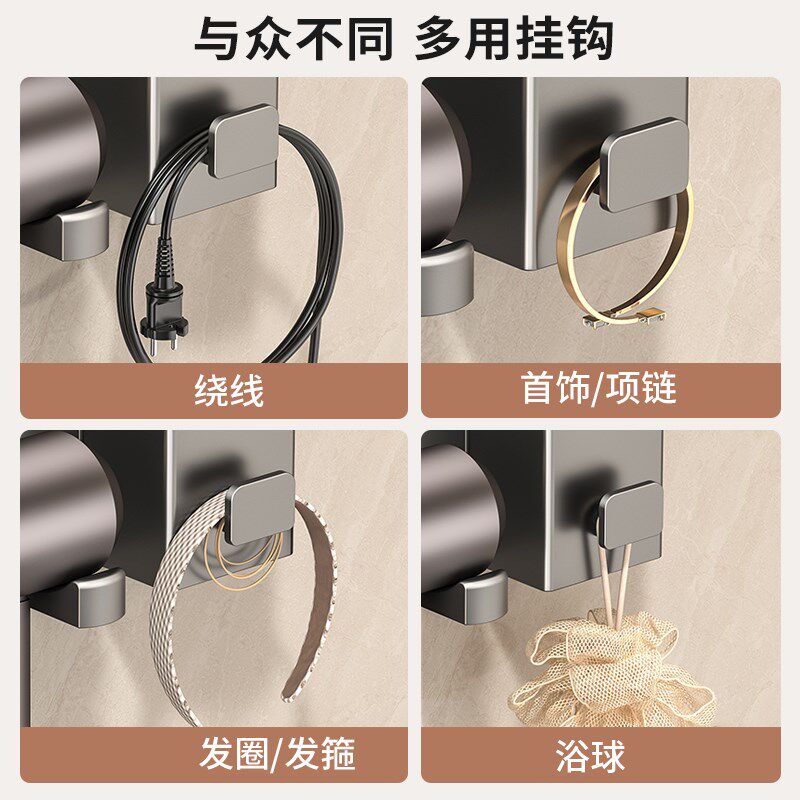 与众不同 多用挂钩

绕线

首饰/项链

发圈/发箍

浴球