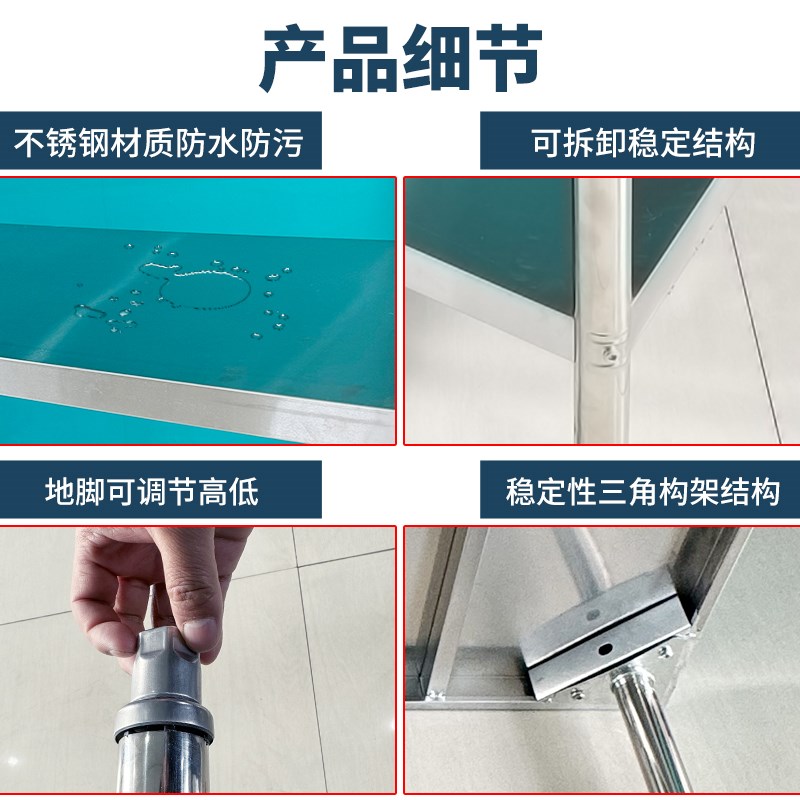 产品细节

不锈钢材质防水防污

可拆卸稳定结构

地脚可调节高低

稳定性三角构架结构