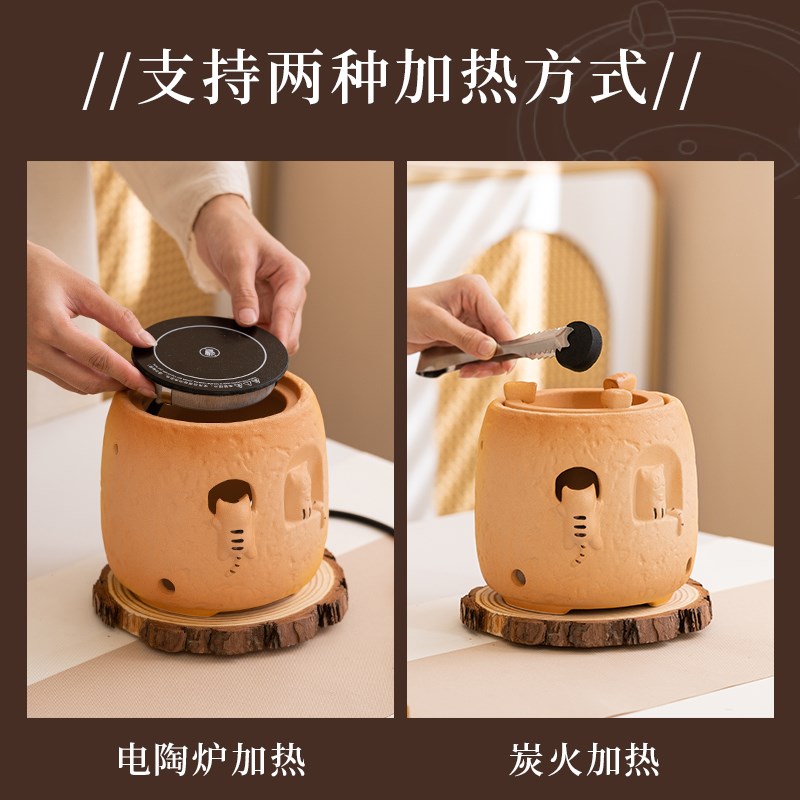 //支持两种加热方式//

电陶炉加热

炭火加热