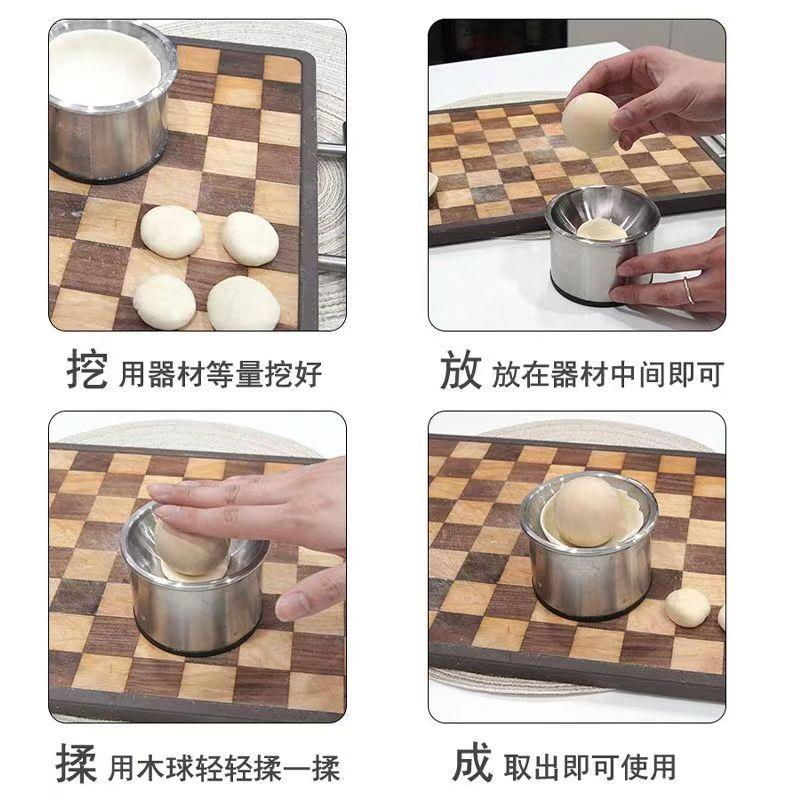 挖 用器材等量挖好

放 放在器材中间即可

揉 用木球轻轻揉一揉

成 取出即可使用