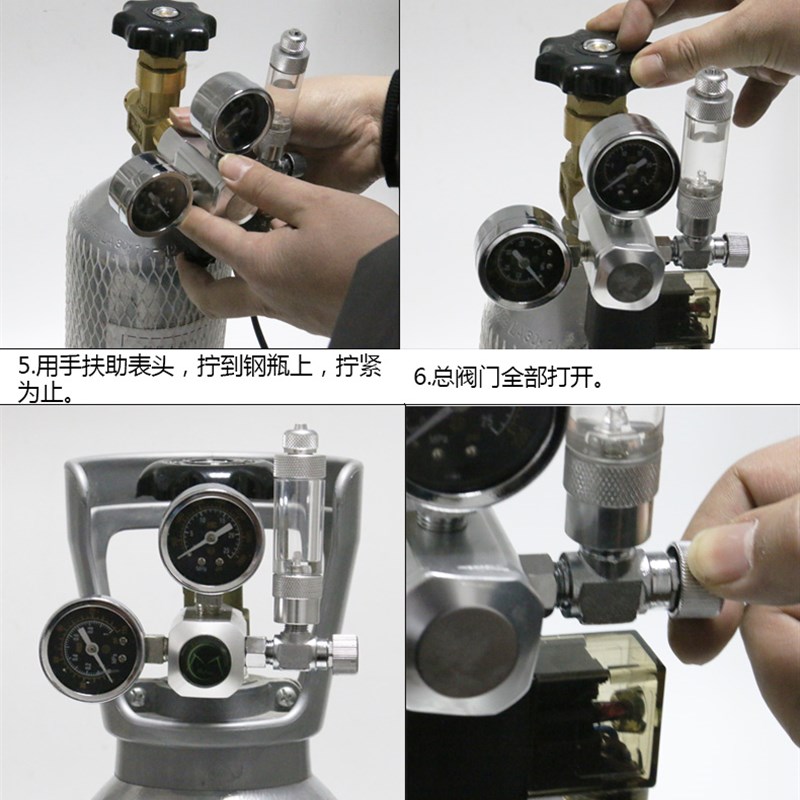 5.用手扶助表头，拧到钢瓶上，拧紧为止。

6.总阀门全部打开。