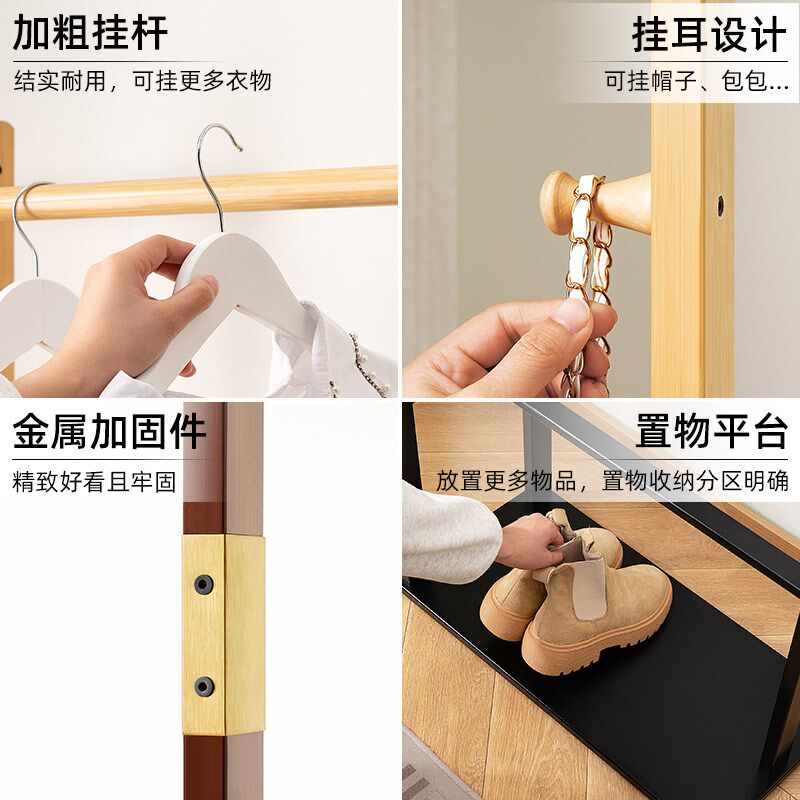 加粗挂杆
结实耐用，可挂更多衣物

挂耳设计
可挂帽子、包包...

金属加固件
精致好看且牢固

置物平台
放置更多物品，置物收纳分区明确