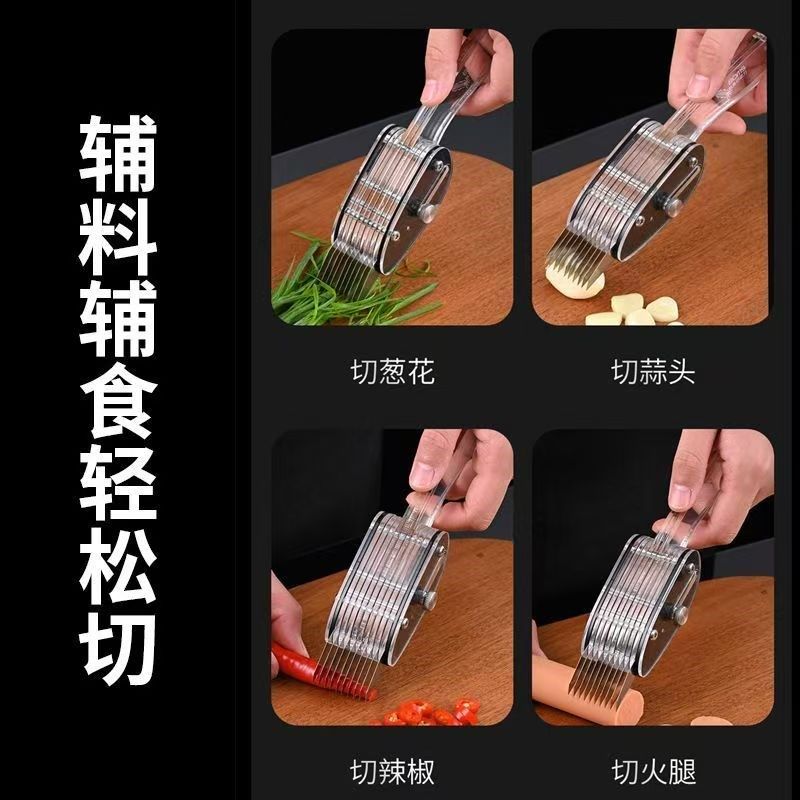 辅料辅食轻松切

切葱花

切蒜头

切辣椒

切火腿