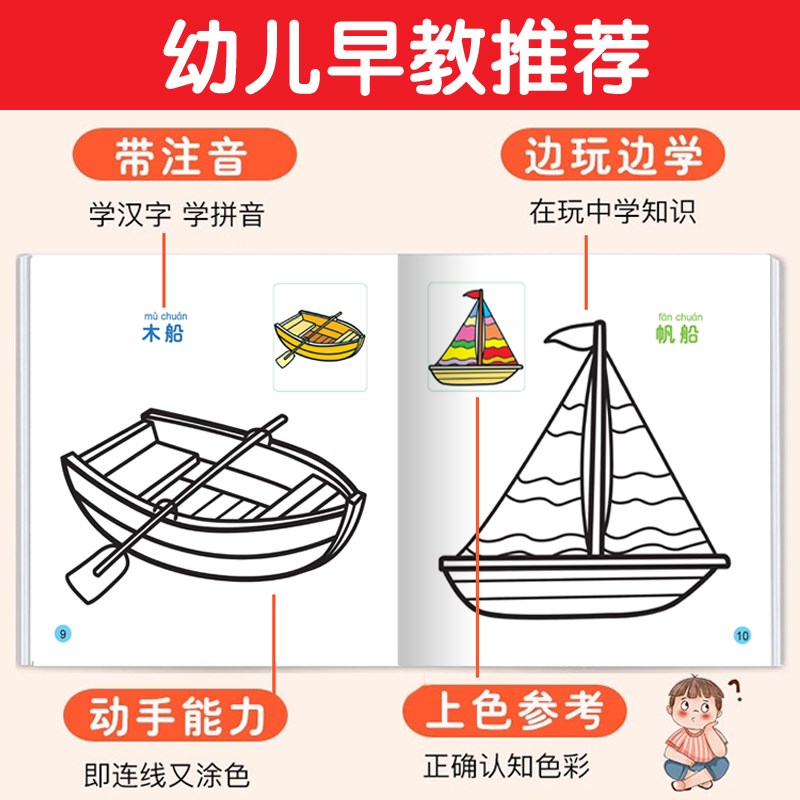 幼儿早教推荐

带注音

学汉字 学拼音

边玩边学

在玩中学知识

mù chuán
木船

fān chuán
帆船

9

10

动手能力

即连线又涂色

上色参考

正确认知色彩

?