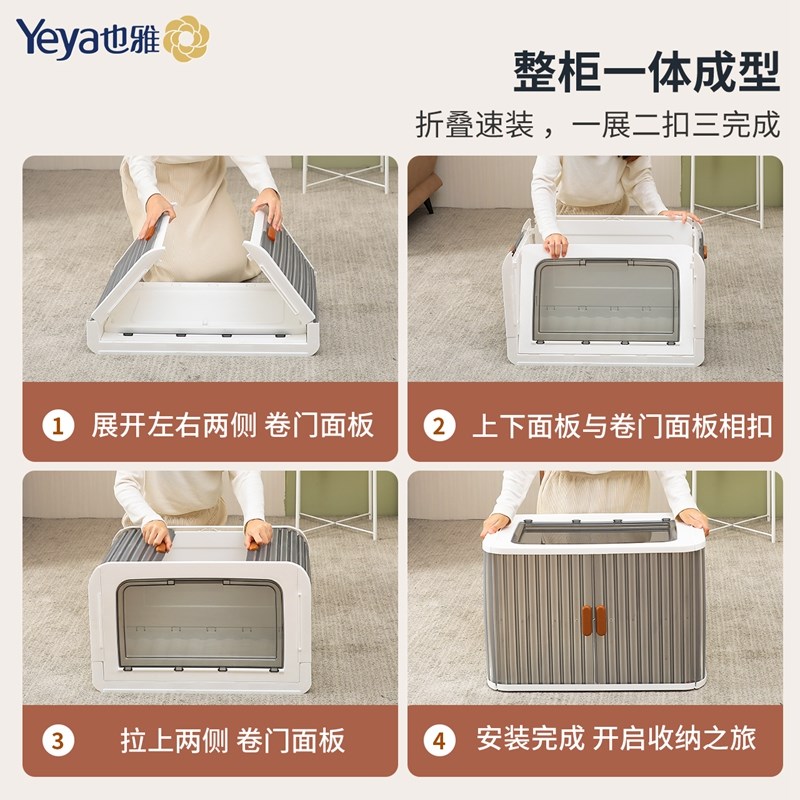 Yeya也雅

整柜一体成型

折叠速装，一展二扣三完成

1 展开左右两侧 卷门面板

2 上下面板与卷门面板相扣

3 拉上两侧 卷门面板

4 安装完成 开启收纳之旅