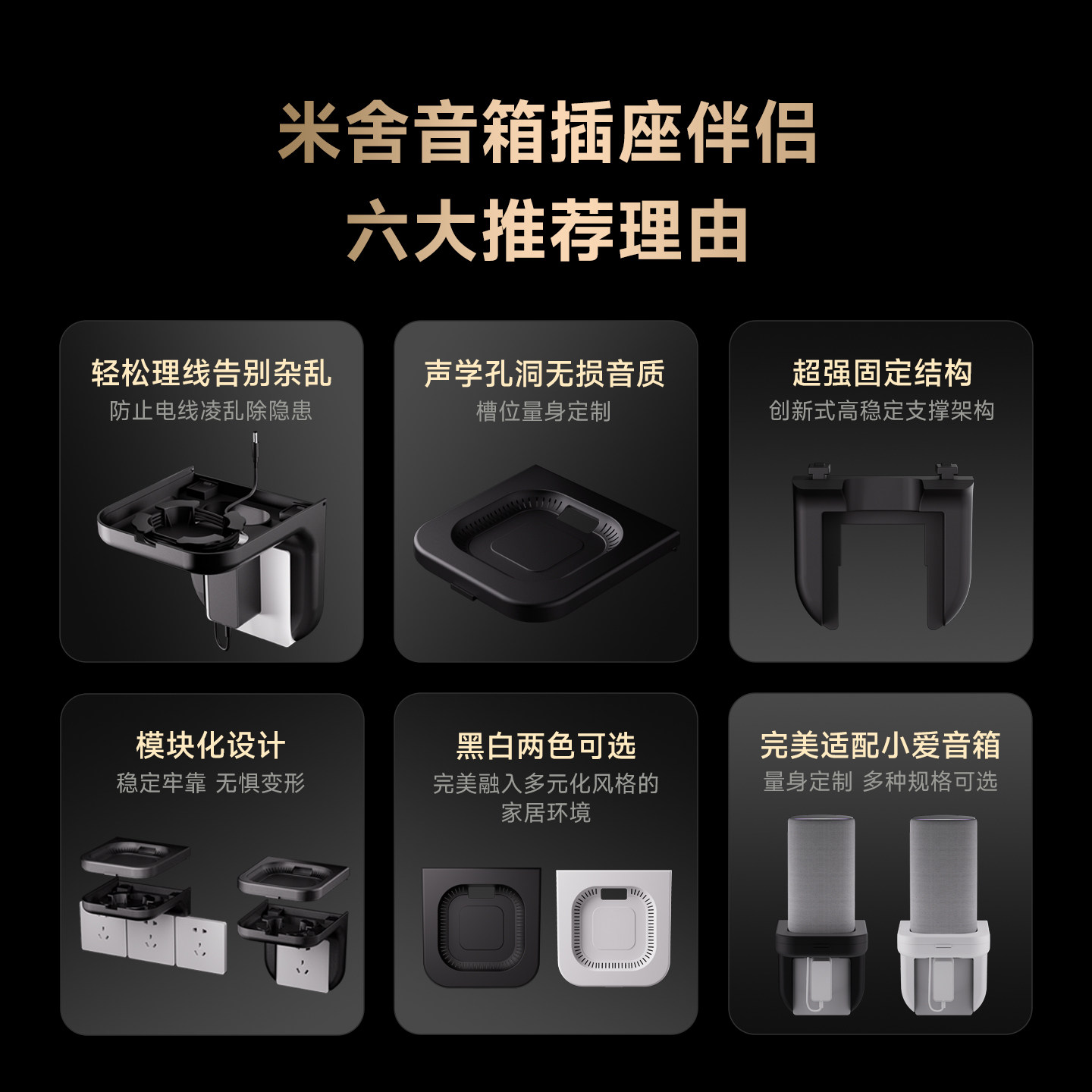 米舍音箱插座伴侣
六大推荐理由

轻松理线告别杂乱
防止电线凌乱除隐患

声学孔洞无损音质
槽位量身定制

超强固定结构
创新式高稳定支撑架构

模块化设计
稳定牢靠 无惧变形

黑白两色可选
完美融入多元化风格的家居环境

完美适配小爱音箱
量身定制 多种规格可选