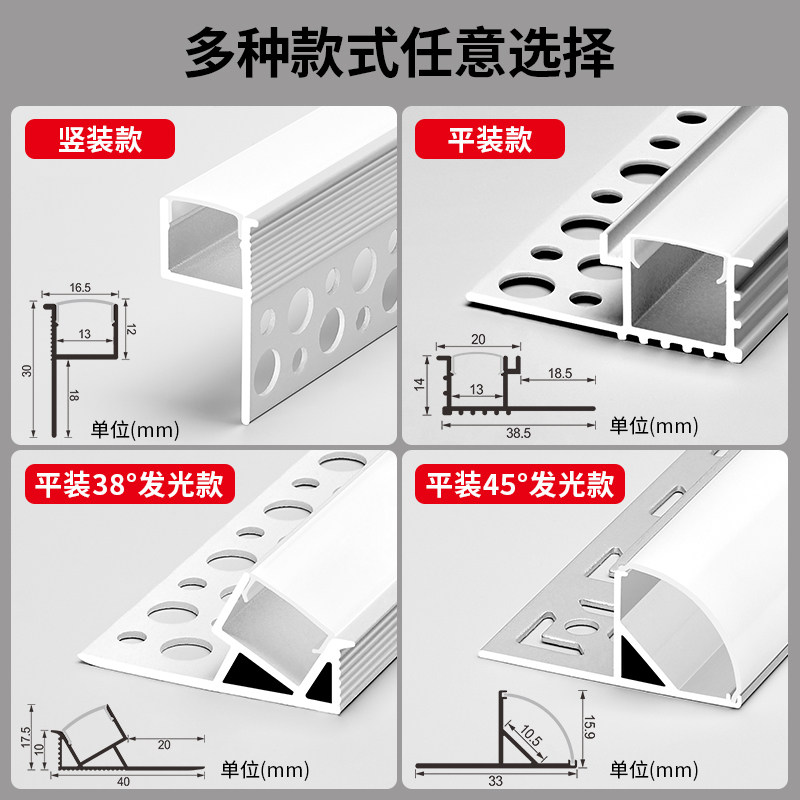 多种款式任意选择

竖装款

16.5
13
12
30
18
单位(mm)

平装款

20
14
13
18.5
38.5
单位(mm)

平装38°发光款

17.5
10
20
40
单位(mm)

平装45°发光款

10.5
15.9
33
单位(mm)