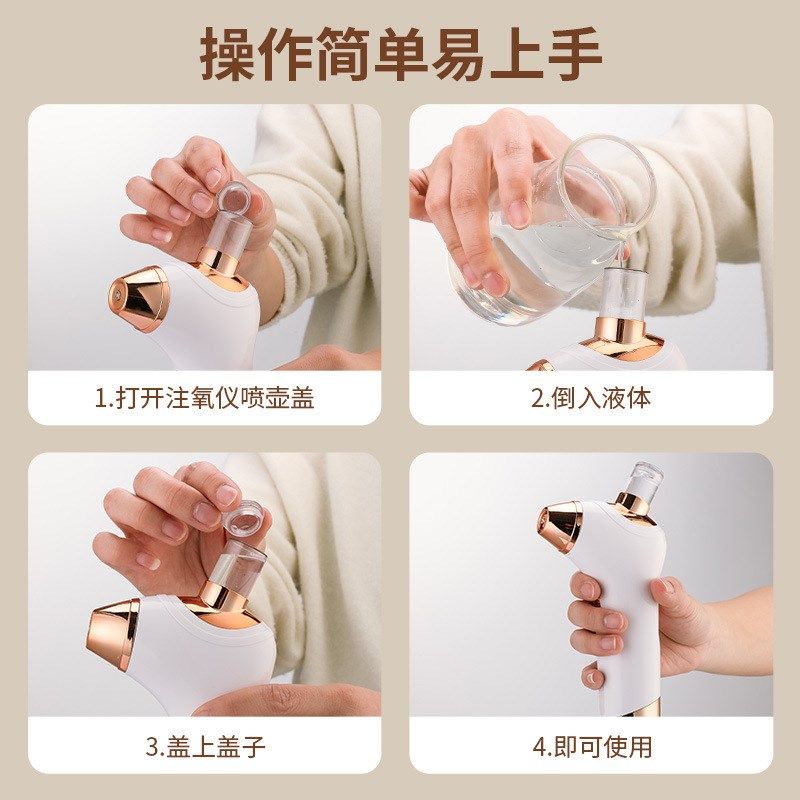 操作简单易上手

1.打开注氧仪喷壶盖

2.倒入液体

3.盖上盖子

4.即可使用