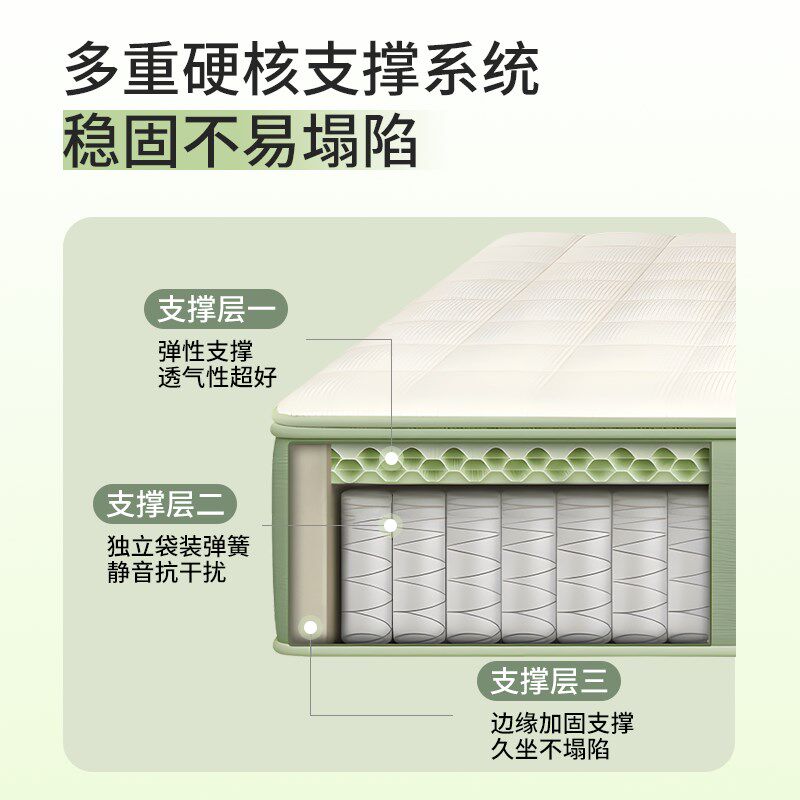 多重硬核支撑系统
稳固不易塌陷

支撑层一
弹性支撑
透气性超好

支撑层二
独立袋装弹簧
静音抗干扰

支撑层三
边缘加固支撑
久坐不塌陷