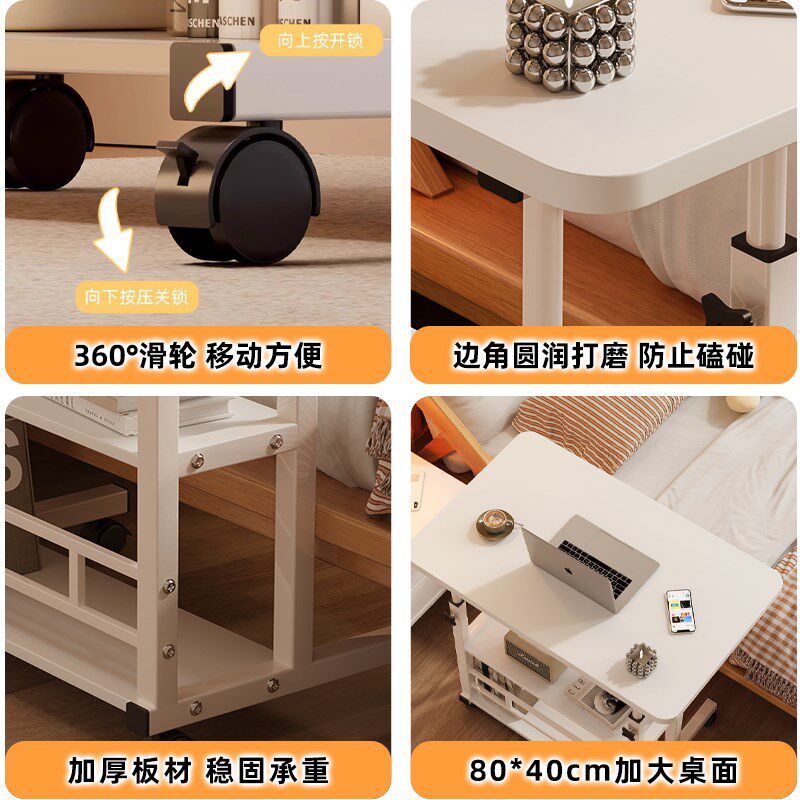 SCHEN ASCHEN SCHEN

向上按开锁

向下按压关锁

360°滑轮 移动方便

边角圆润打磨 防止磕碰

加厚板材 稳固承重

80*40cm加大桌面