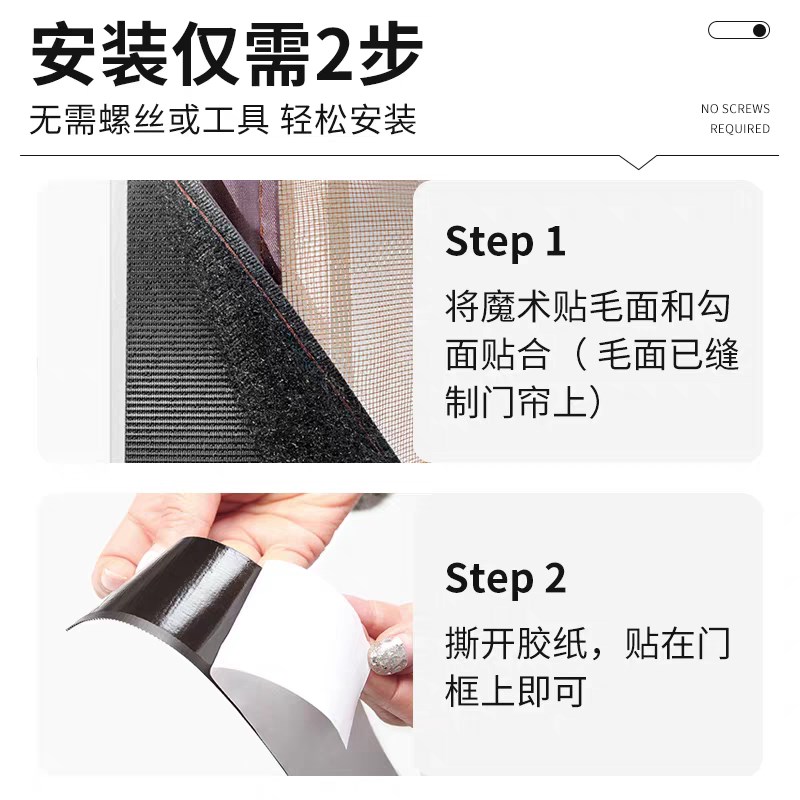 安装仅需2步

无需螺丝或工具 轻松安装

NO SCREWS
REQUIRED

Step 1

将魔术贴毛面和勾面贴合（毛面已缝制门帘上）

Step 2

撕开胶纸，贴在门框上即可