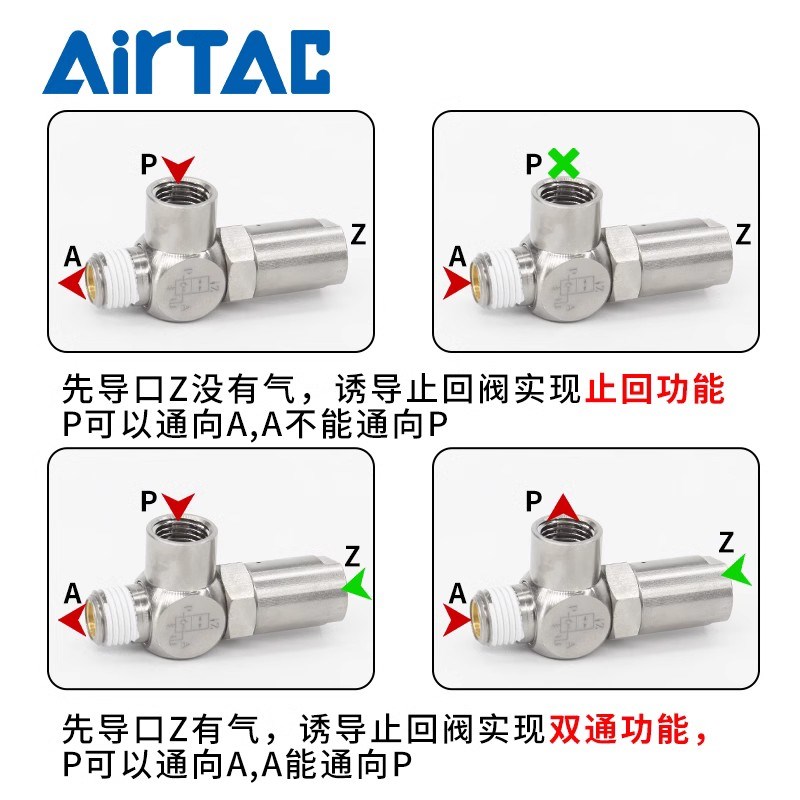 AirTAC

P
A
Z

P
A
Z

先导口Z没有气，诱导止回阀实现止回功能
P可以通向A,A不能通向P

P
A
Z

P
A
Z

先导口Z有气，诱导止回阀实现双通功能，
P可以通向A,A能通向P