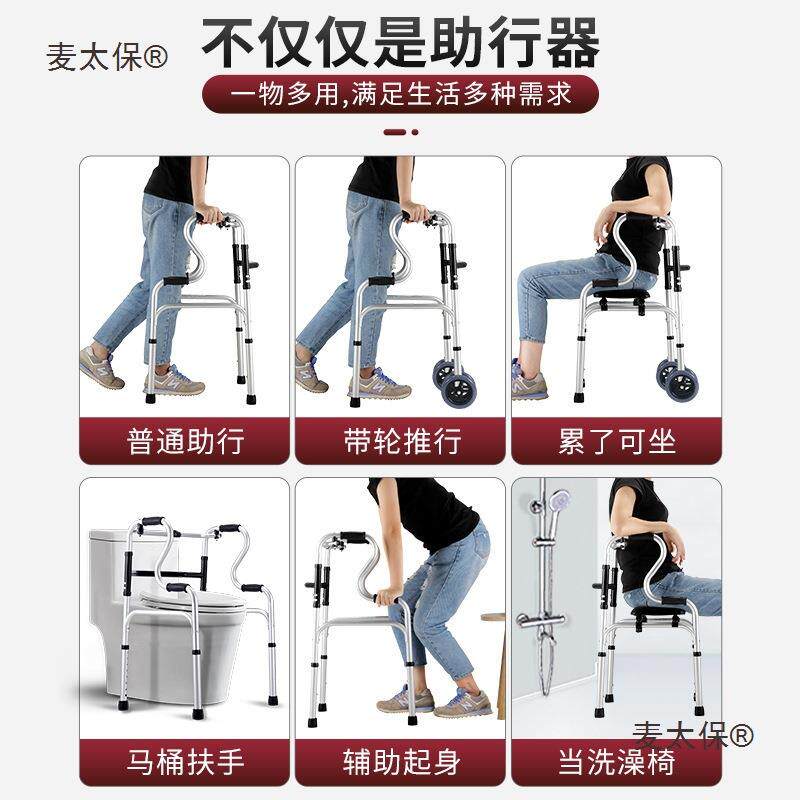 麦太保®

不仅仅是助行器

一物多用,满足生活多种需求

普通助行

带轮推行

累了可坐

马桶扶手

辅助起身

当洗澡椅

麦太保®