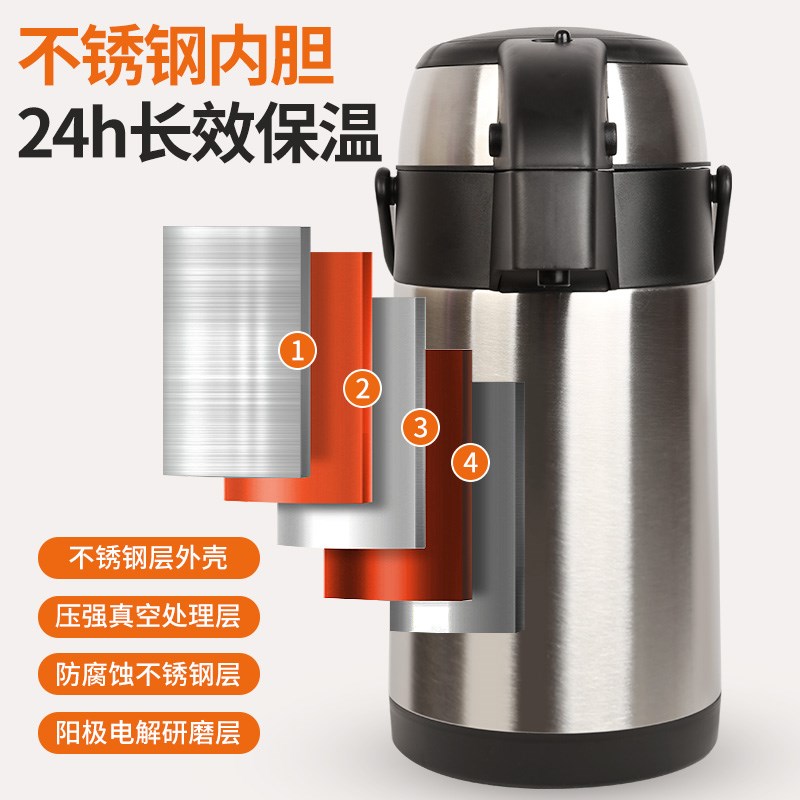 不锈钢内胆
24h长效保温

1
2
3
4

不锈钢层外壳
压强真空处理层
防腐蚀不锈钢层
阳极电解研磨层