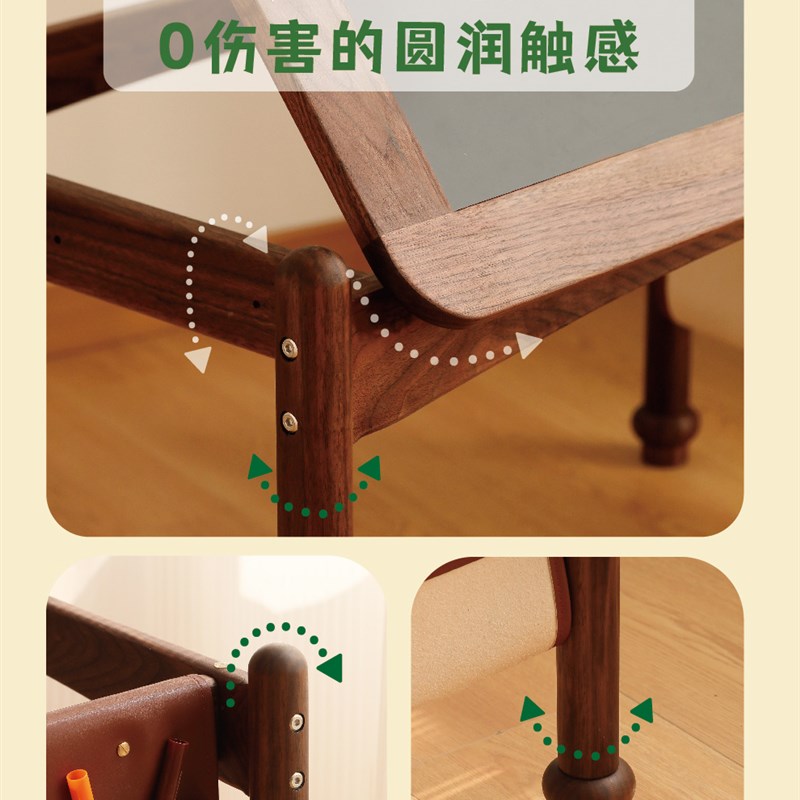 0伤害的圆润触感