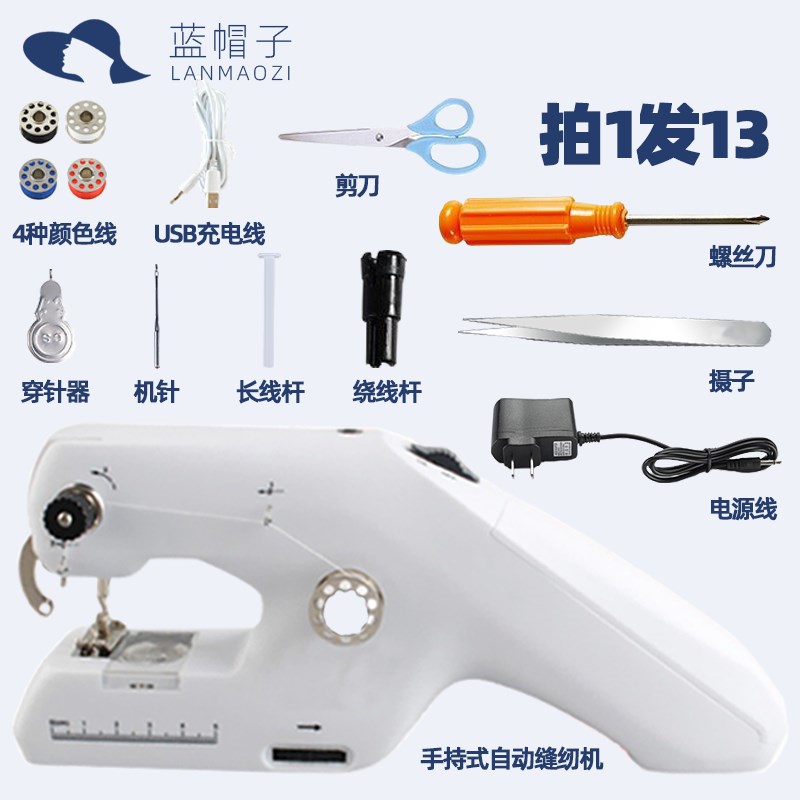 蓝帽子
LANMAOZI

拍1发13

4种颜色线

USB充电线

剪刀

螺丝刀

穿针器

机针

长线杆

绕线杆

摄子

电源线

手持式自动缝纫机