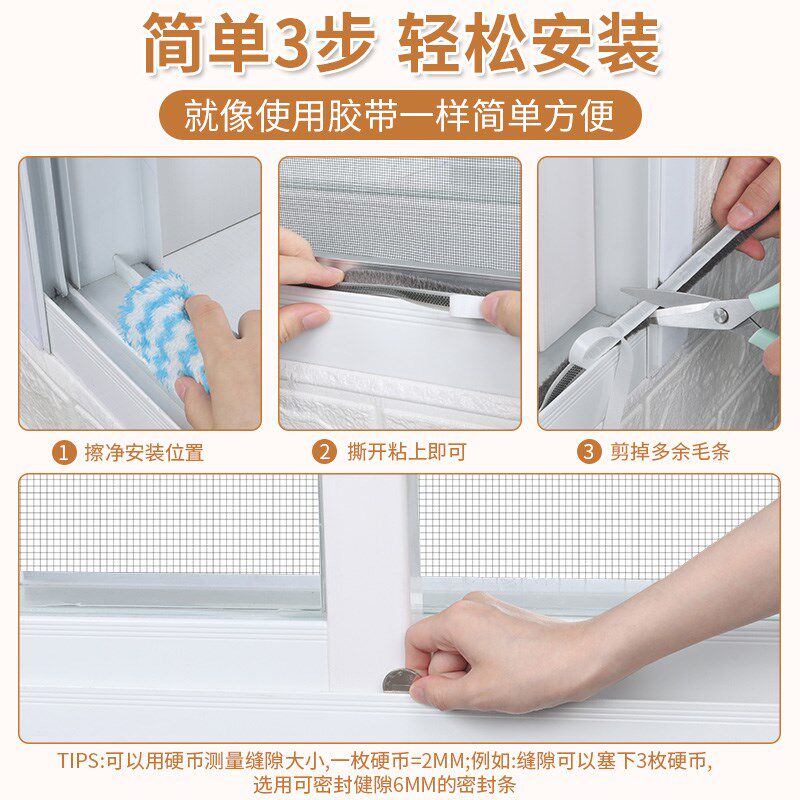 简单3步 轻松安装

就像使用胶带一样简单方便

1 擦净安装位置

2 撕开粘上即可

3 剪掉多余毛条

TIPS:可以用硬币测量缝隙大小,一枚硬币=2MM;例如:缝隙可以塞下3枚硬币,选用可密封健隙6MM的密封条