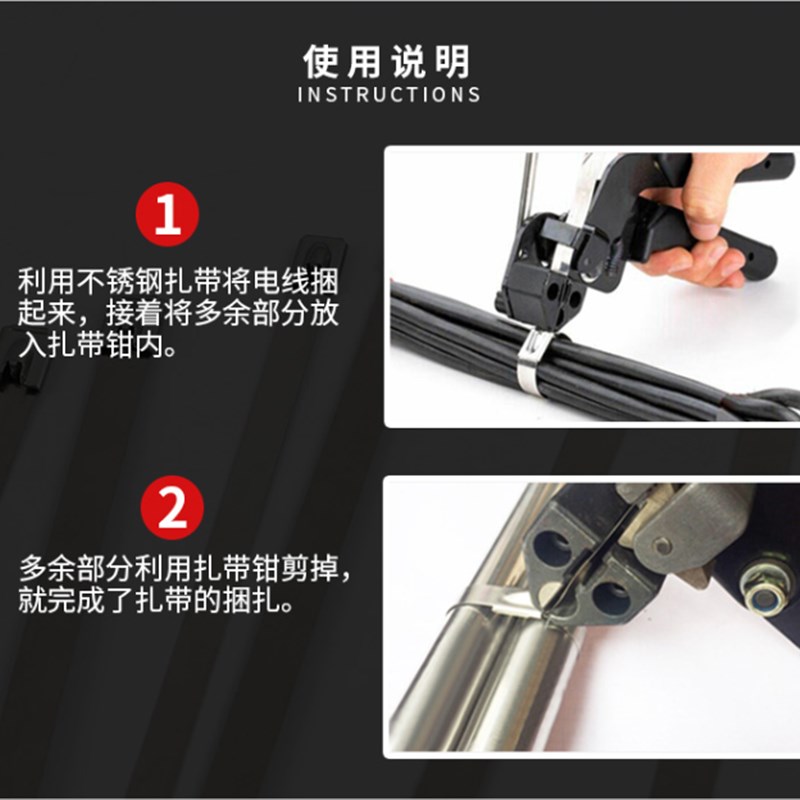 使用说明
INSTRUCTIONS

1

利用不锈钢扎带将电线捆起来，接着将多余部分放入扎带钳内。

2

多余部分利用扎带钳剪掉，就完成了扎带的捆扎。