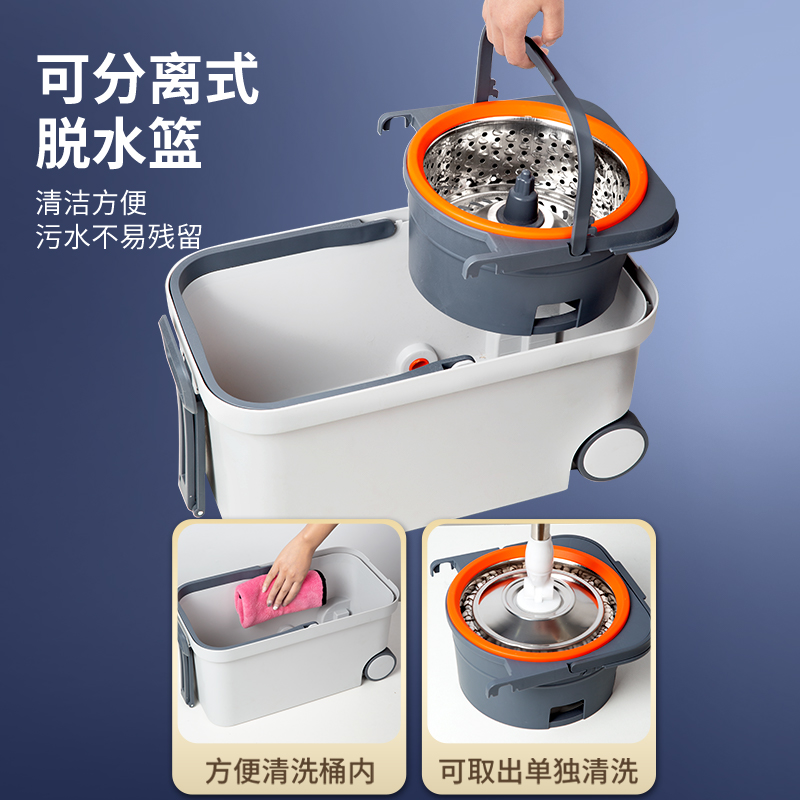 可分离式
脱水篮

清洁方便
污水不易残留

方便清洗桶内

可取出单独清洗