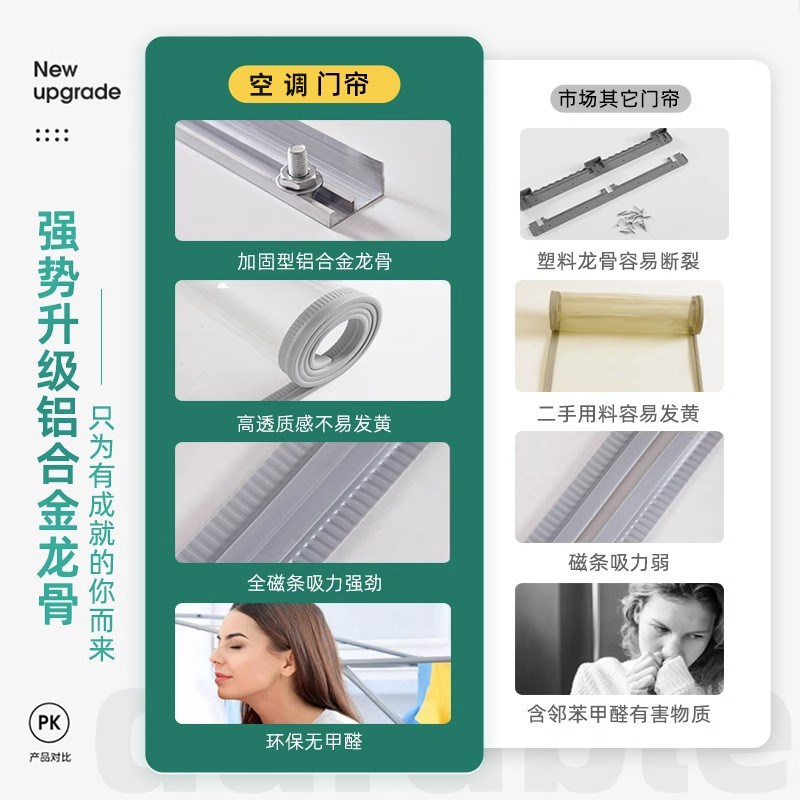 New upgrade

强势升级铝合金龙骨

只为有成就的你而来

PK
产品对比

空调门帘

加固型铝合金龙骨

高透质感不易发黄

全磁条吸力强劲

环保无甲醛

市场其它门帘

塑料龙骨容易断裂

二手用料容易发黄

磁条吸力弱

含邻苯甲醛有害物质

durable