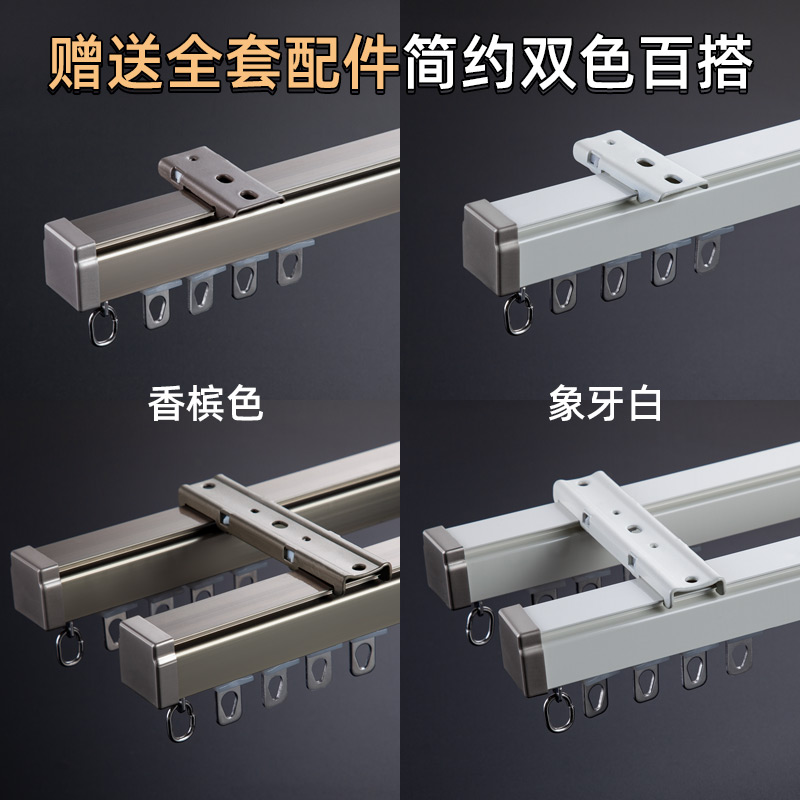 赠送全套配件简约双色百搭

香槟色

象牙白