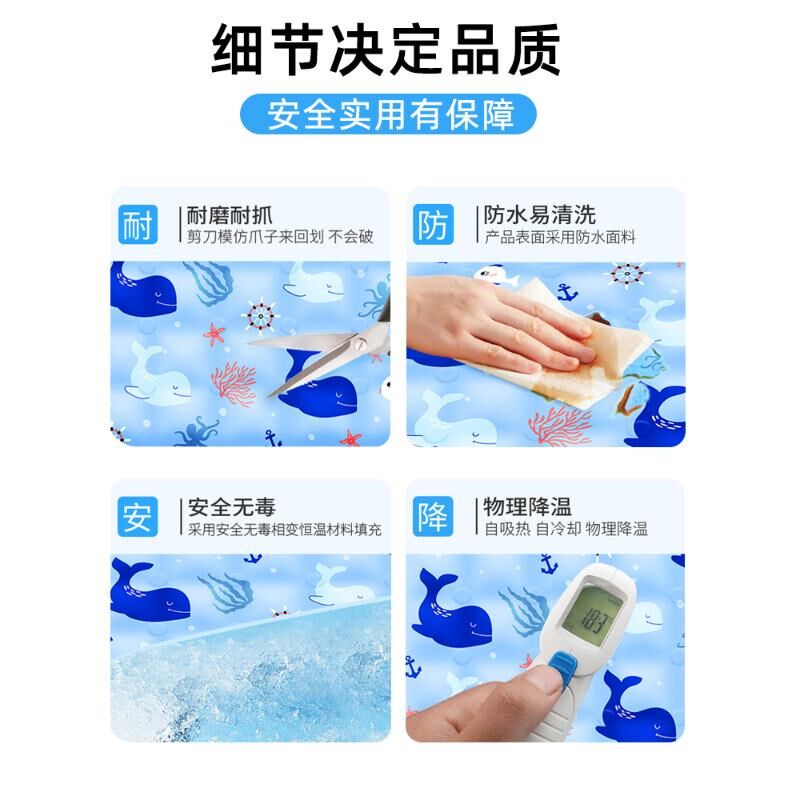 细节决定品质

安全实用有保障

耐

耐磨耐抓

剪刀模仿爪子来回划 不会破

防

防水易清洗

产品表面采用防水面料

安

安全无毒

采用安全无毒相变恒温材料填充

降

物理降温

自吸热 自冷却 物理降温

18.7