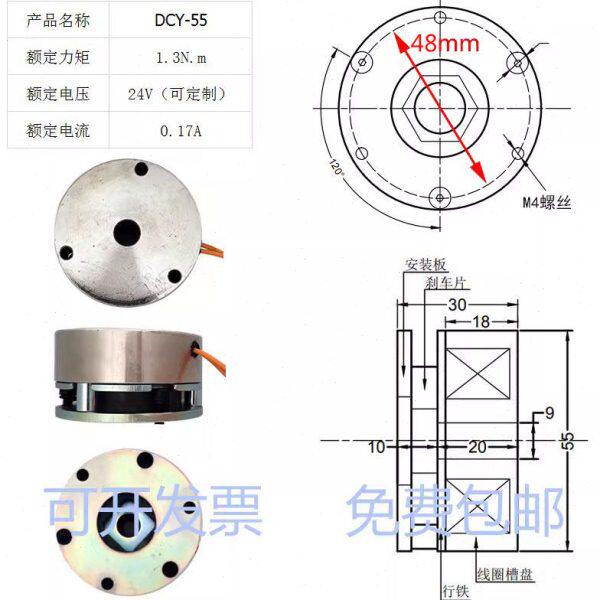 | 产品名称 | DCY-55 |
|---|---|
| 额定力矩 | 1.3N.m |
| 额定电压 | 24V（可定制） |
| 额定电流 | 0.17A |

48mm

120°

M4螺丝

安装板

刹车片

30

18

9

10

20

55

线圈槽盘

行铁

可开发票

免费包邮