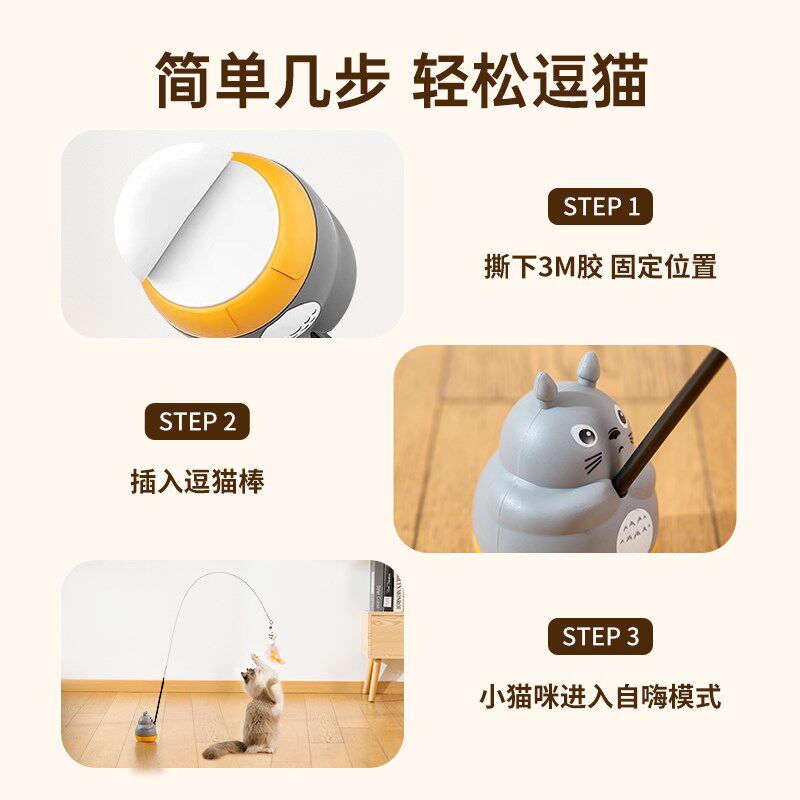 简单几步 轻松逗猫

STEP 1

撕下3M胶 固定位置

STEP 2

插入逗猫棒

STEP 3

小猫咪进入自嗨模式