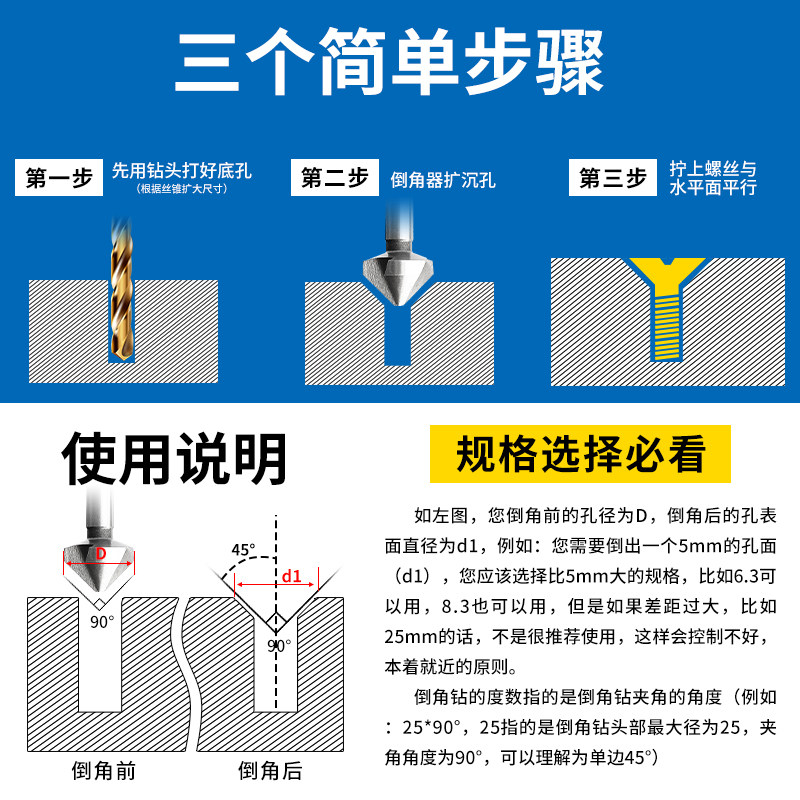 三个简单步骤

第一步 先用钻头打好底孔
（根据丝锥扩大尺寸）

第二步 倒角器扩沉孔

第三步 拧上螺丝与水平面平行

使用说明

D
90°
45°
d1
90°
倒角前
倒角后

规格选择必看

如左图，您倒角前的孔径为D，倒角后的孔表面直径为d1，例如：您需要倒出一个5mm的孔面（d1），您应该选择比5mm大的规格，比如6.3可以用，8.3也可以用，但是如果差距过大，比如25mm的话，不是很推荐使用，这样会控制不好，本着就近的原则。

倒角钻的度数指的是倒角钻夹角的角度（例如：25*90°，25指的是倒角钻头部最大径为25，夹角角度为90°，可以理解为单边45°）