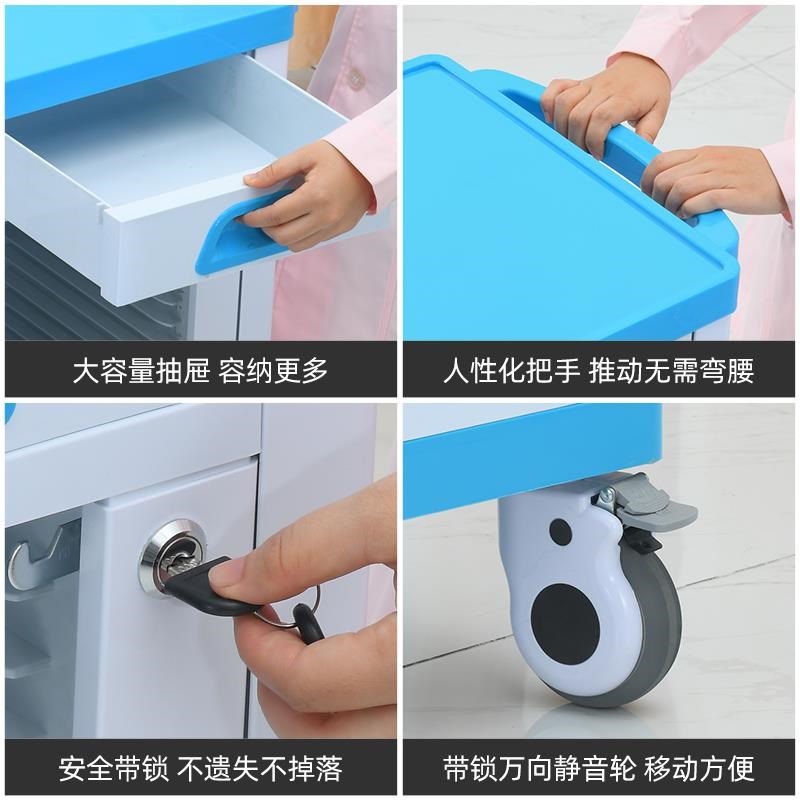 大容量抽屉 容纳更多

人性化把手 推动无需弯腰

安全带锁 不遗失不掉落

带锁万向静音轮 移动方便