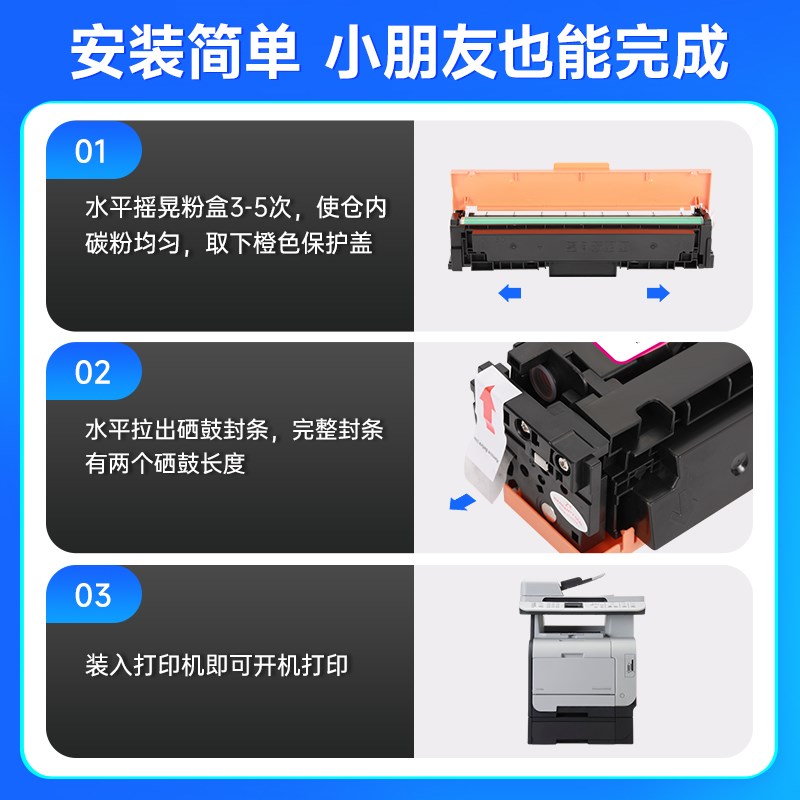 安装简单 小朋友也能完成

01

水平摇晃粉盒3-5次，使仓内碳粉均匀，取下橙色保护盖

02

水平拉出硒鼓封条，完整封条有两个硒鼓长度

03

装入打印机即可开机打印