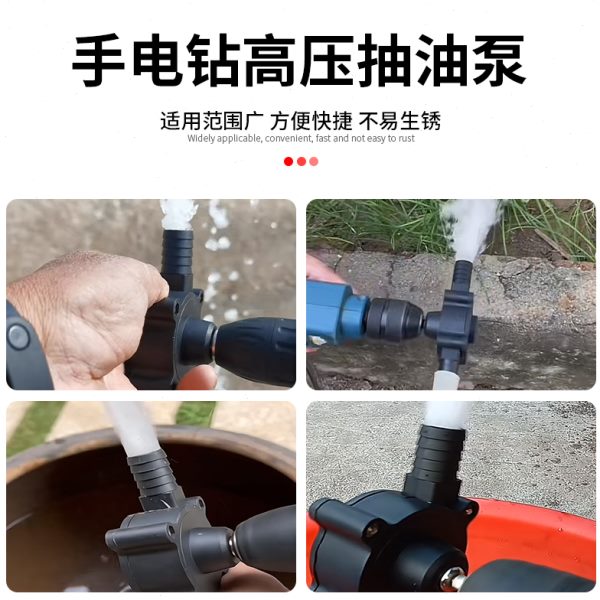 手电钻高压抽油泵

适用范围广 方便快捷 不易生锈
Widely applicable, convenient, fast and not easy to rust