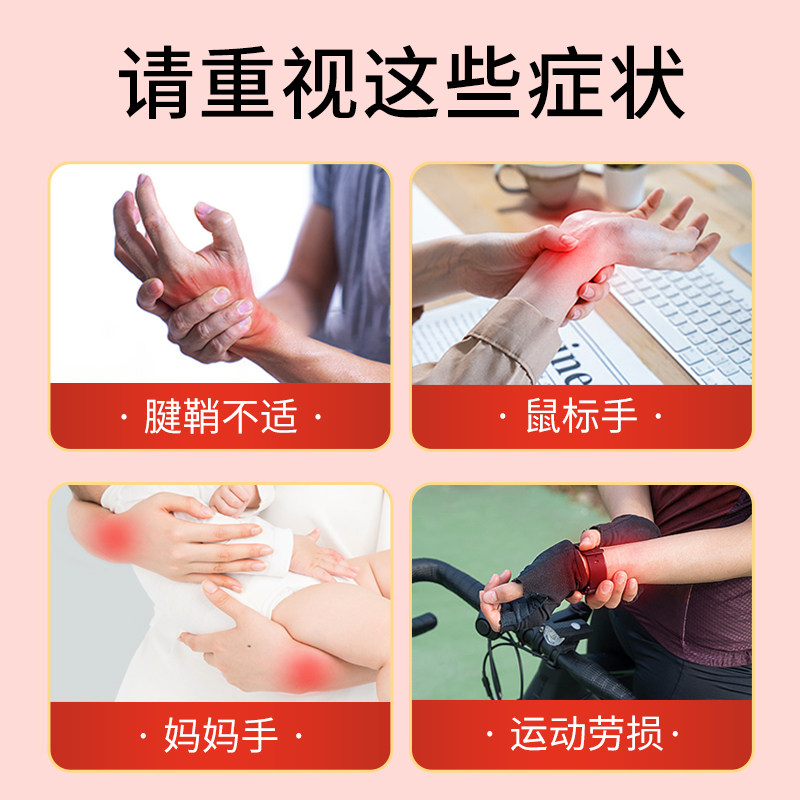 请重视这些症状

· 腱鞘不适 ·

· 鼠标手 ·

· 妈妈手 ·

· 运动劳损 ·