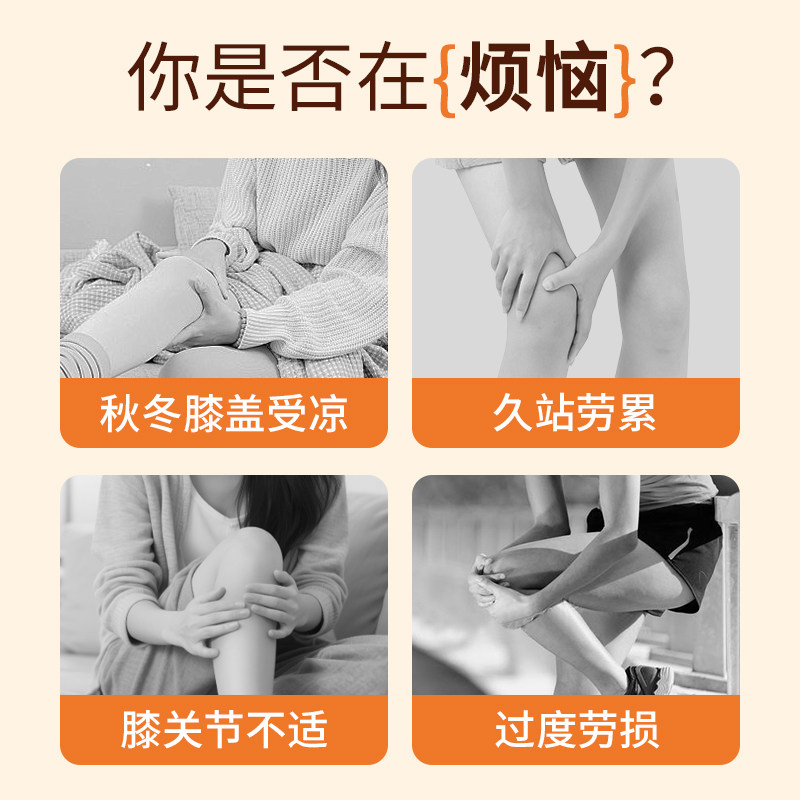 你是否在{烦恼}?

秋冬膝盖受凉

久站劳累

膝关节不适

过度劳损