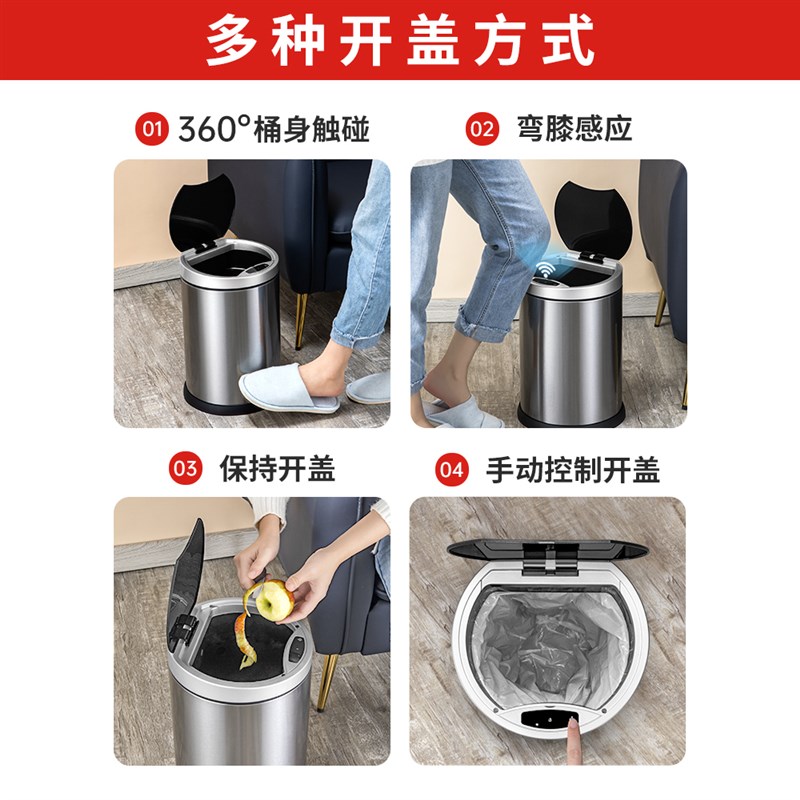 多种开盖方式

01 360°桶身触碰

02 弯膝感应

03 保持开盖

04 手动控制开盖