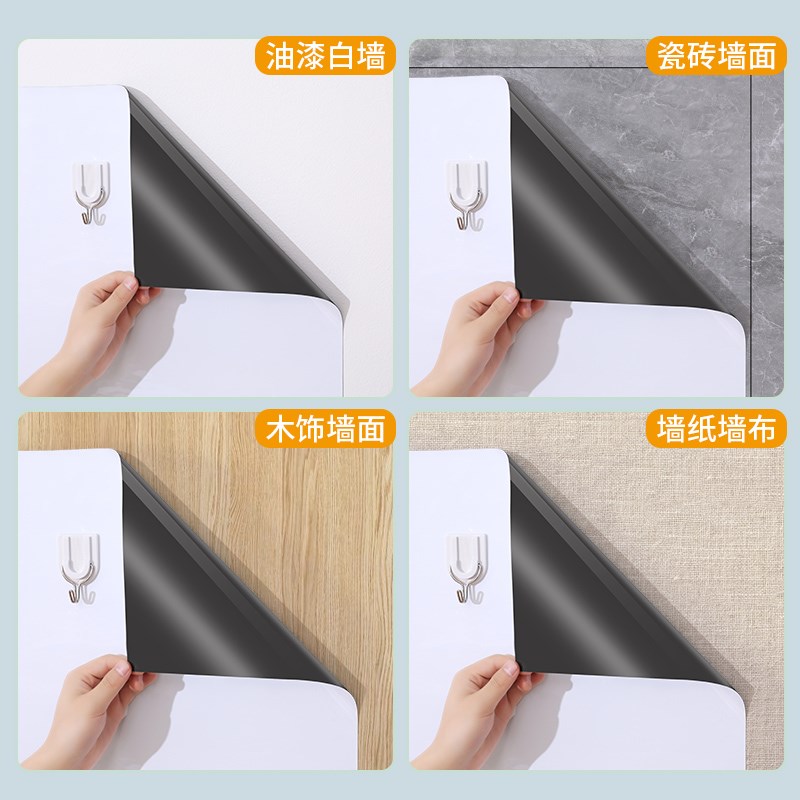 油漆白墙

瓷砖墙面

木饰墙面

墙纸墙布