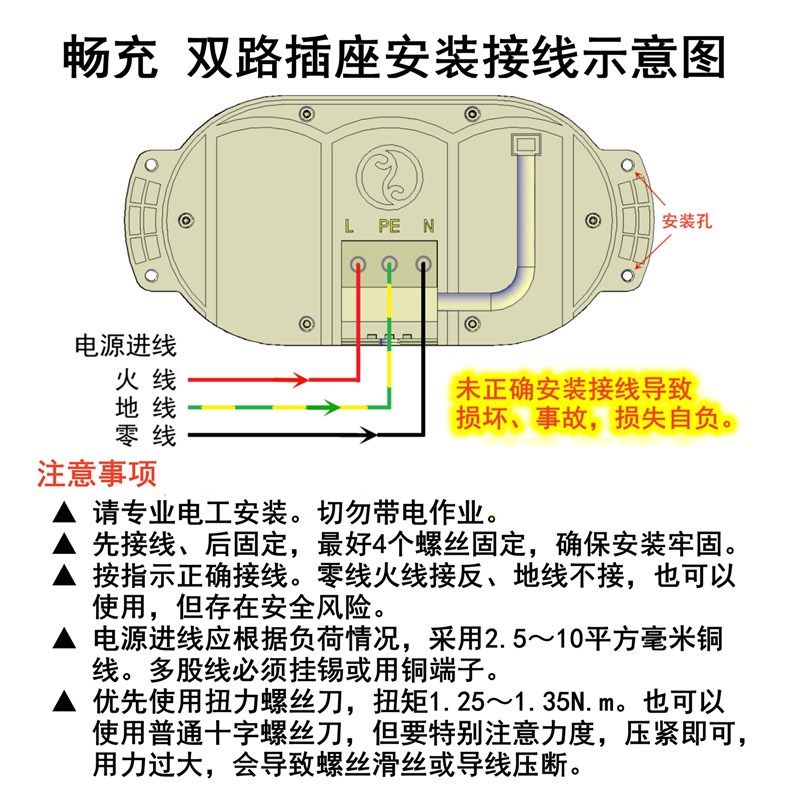 畅充 双路插座安装接线示意图

L PE N

安装孔

电源进线
火 线
地 线
零 线

未正确安装接线导致损坏、事故，损失自负。

注意事项

▲ 请专业电工安装。切勿带电作业。
▲ 先接线、后固定，最好4个螺丝固定，确保安装牢固。
▲ 按指示正确接线。零线火线接反、地线不接，也可以使用，但存在安全风险。
▲ 电源进线应根据负荷情况，采用2.5～10平方毫米铜线。多股线必须挂锡或用铜端子。
▲ 优先使用扭力螺丝刀，扭矩1.25～1.35N.m。也可以使用普通十字螺丝刀，但要特别注意力度，压紧即可，用力过大，会导致螺丝滑丝或导线压断。