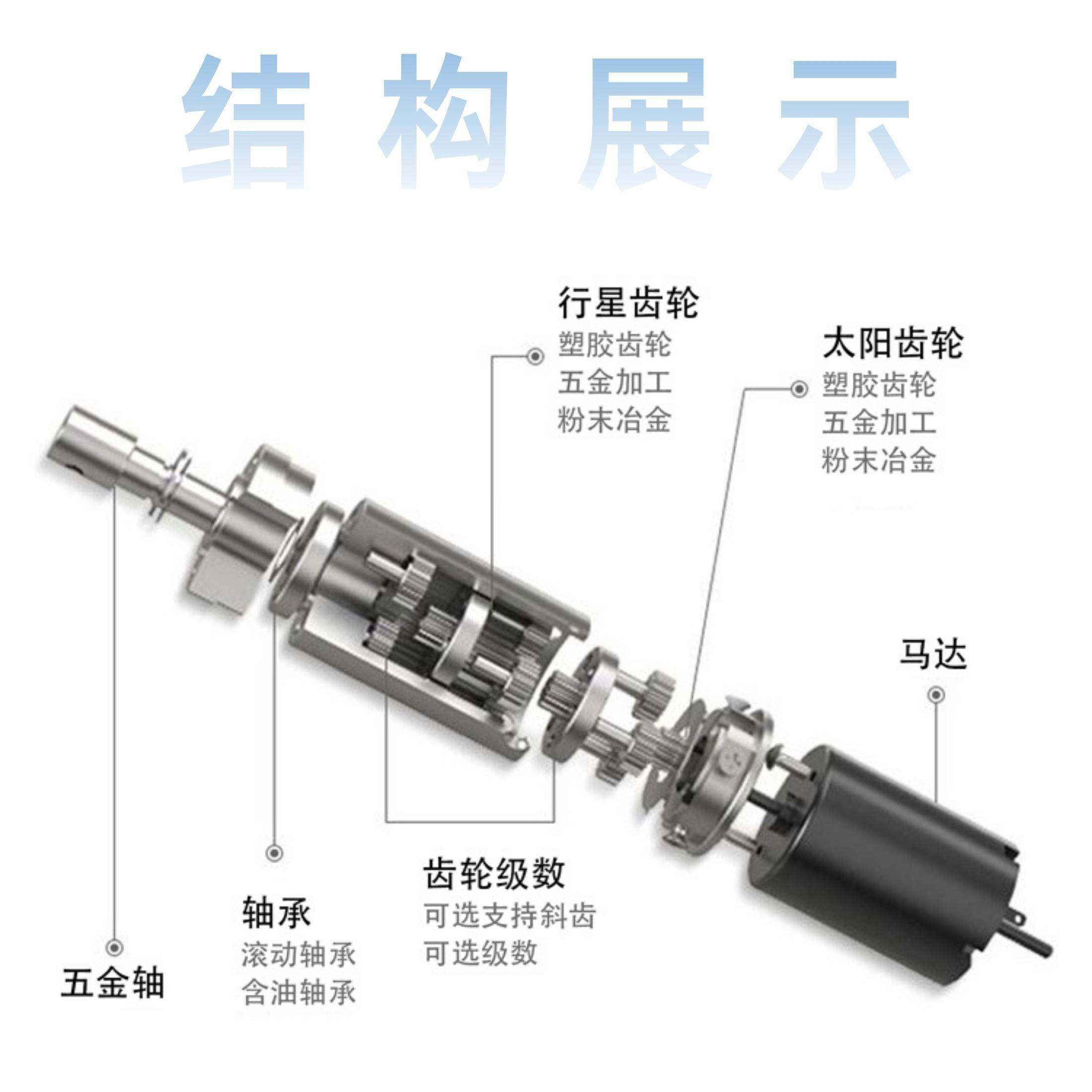 结构展示

行星齿轮
塑胶齿轮
五金加工
粉末冶金

太阳齿轮
塑胶齿轮
五金加工
粉末冶金

马达

齿轮级数
可选支持斜齿
可选级数

轴承
滚动轴承
含油轴承

五金轴